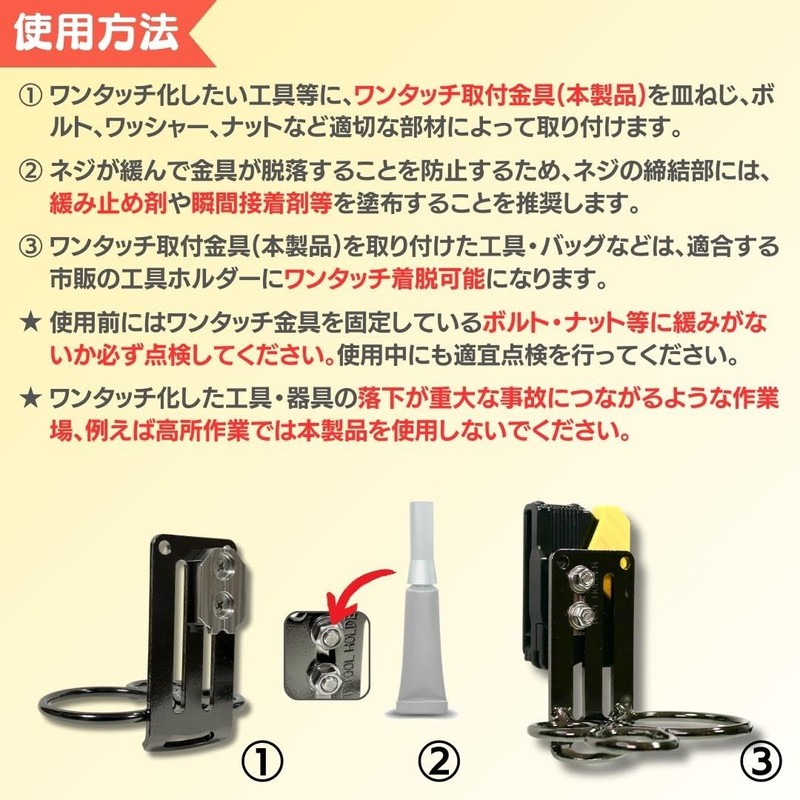 使用方法

① ワンタッチ化したい工具等に、ワンタッチ取付金具(本製品)を皿ねじ、ボルト、ワッシャー、ナットなど適切な部材によって取り付けます。

② ネジが緩んで金具が脱落することを防止するため、ネジの締結部には、緩み止め剤や瞬間接着剤等を塗布することを推奨します。

③ ワンタッチ取付金具(本製品)を取り付けた工具・バッグなどは、適合する市販の工具ホルダーにワンタッチ着脱可能になります。

★ 使用前にはワンタッチ金具を固定しているボルト・ナット等に緩みがないか必ず点検してください。使用中にも適宜点検を行ってください。

★ ワンタッチ化した工具・器具の落下が重大な事故につながるような作業場、例えば高所作業では本製品を使用しないでください。

OOL HOLDE

①

②

③