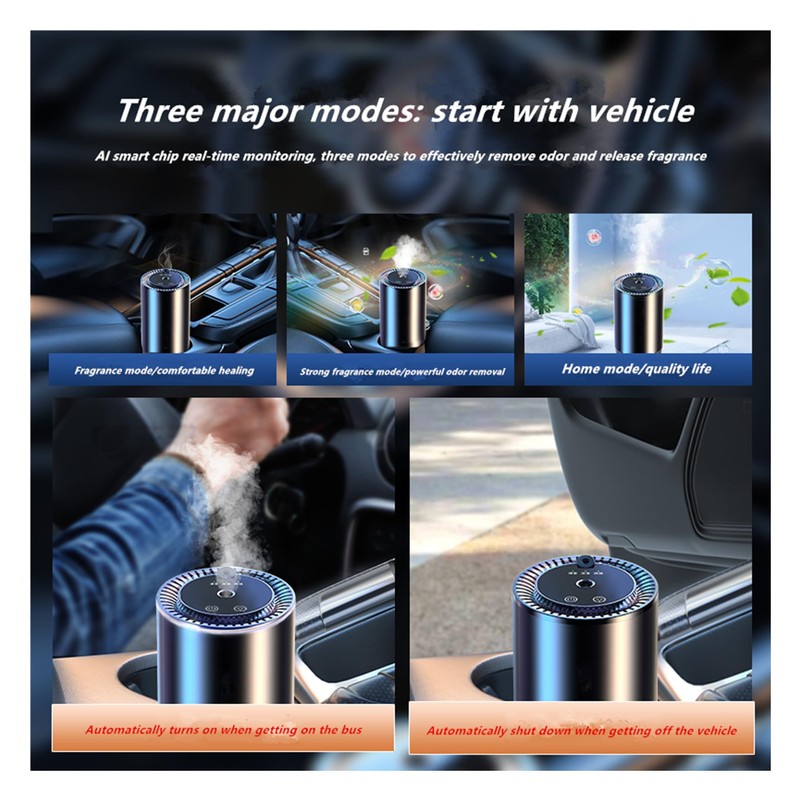 Three major modes: start with vehicle

AI smart chip real-time monitoring, three modes to effectively remove odor and release fragrance

Fragrance mode/comfortable healing

Strong fragrance mode/powerful odor removal

Home mode/quality life

Automatically turns on when getting on the bus

Automatically shut down when getting off the vehicle