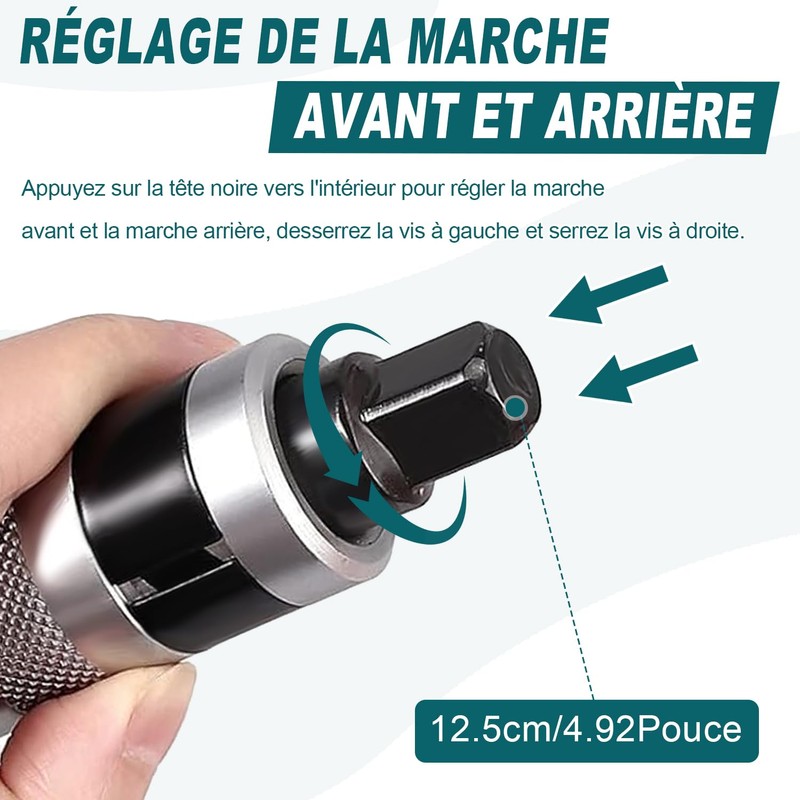 RÉGLAGE DE LA MARCHE
AVANT ET ARRIÈRE

Appuyez sur la tête noire vers l'intérieur pour régler la marche avant et la marche arrière, desserrez la vis à gauche et serrez la vis à droite.

12.5cm/4.92Pouce