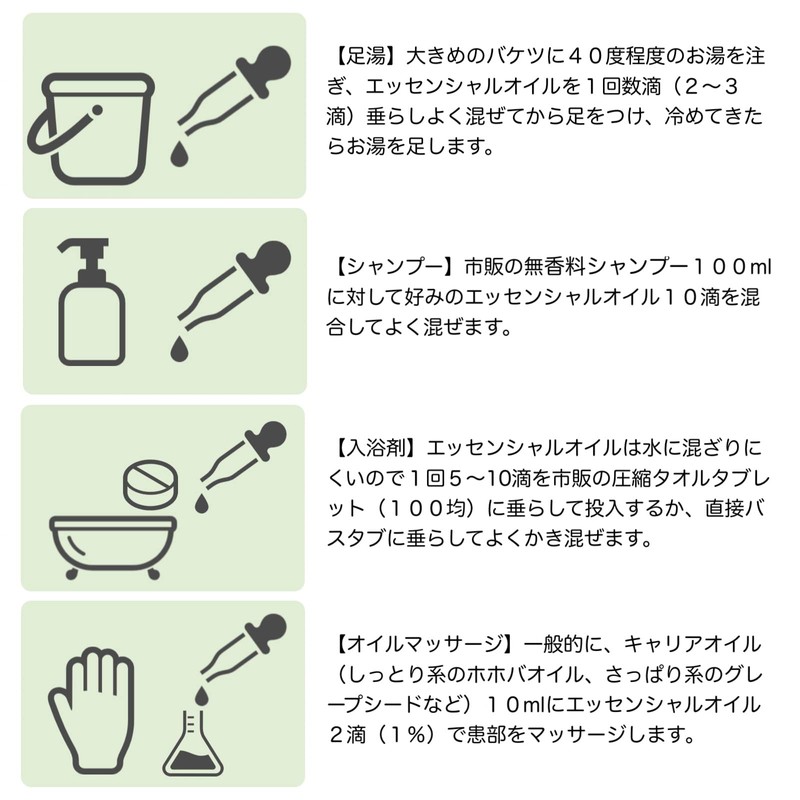 【足湯】大きめのバケツに４０度程度のお湯を注ぎ、エッセンシャルオイルを１回数滴（２～３滴）垂らしよく混ぜてから足をつけ、冷めてきたらお湯を足します。

【シャンプー】市販の無香料シャンプー１００mlに対して好みのエッセンシャルオイル１０滴を混合してよく混ぜます。

【入浴剤】エッセンシャルオイルは水に混ざりにくいので１回５～10滴を市販の圧縮タオルタブレット（１００均）に垂らして投入するか、直接バスタブに垂らしてよくかき混ぜます。

【オイルマッサージ】一般的に、キャリアオイル（しっとり系のホホバオイル、さっぱり系のグレープシードなど）１０mlにエッセンシャルオイル２滴（１%）で患部をマッサージします。