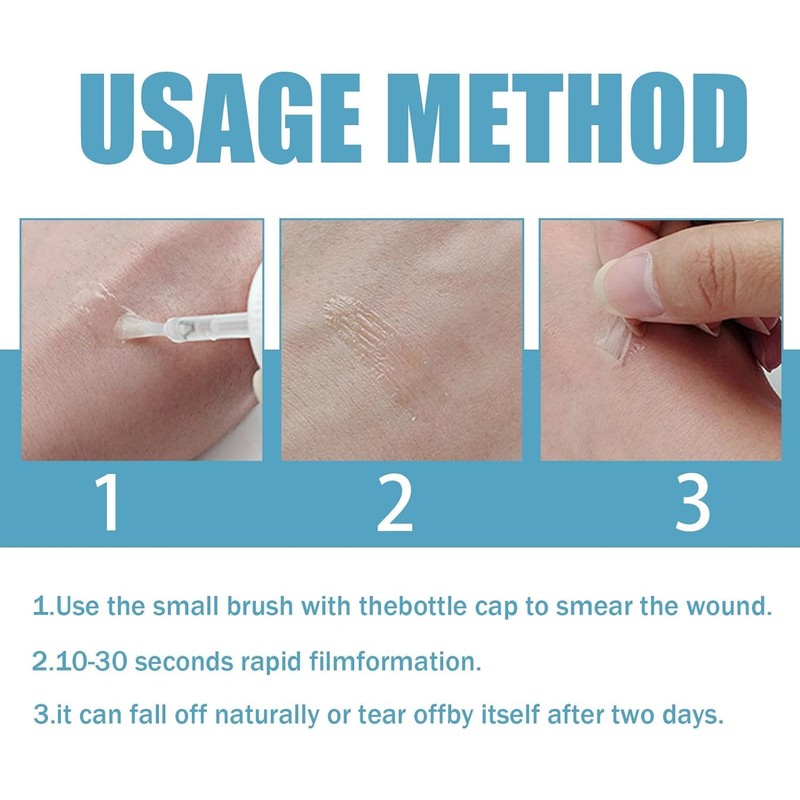 USAGE METHOD

1

2

3

1.Use the small brush with thebottle cap to smear the wound.

2.10-30 seconds rapid filmformation.

3.it can fall off naturally or tear offby itself after two days.