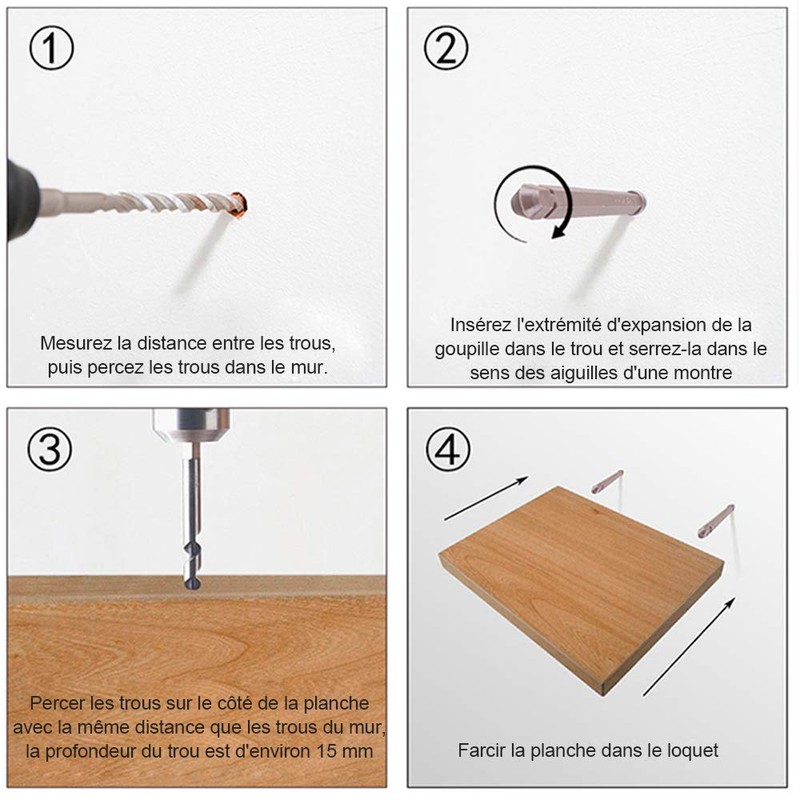 ①

Mesurez la distance entre les trous, puis percez les trous dans le mur.

②

Insérez l'extrémité d'expansion de la goupille dans le trou et serrez-la dans le sens des aiguilles d'une montre

③

Percer les trous sur le côté de la planche avec la même distance que les trous du mur, la profondeur du trou est d'environ 15 mm

④

Farcir la planche dans le loquet