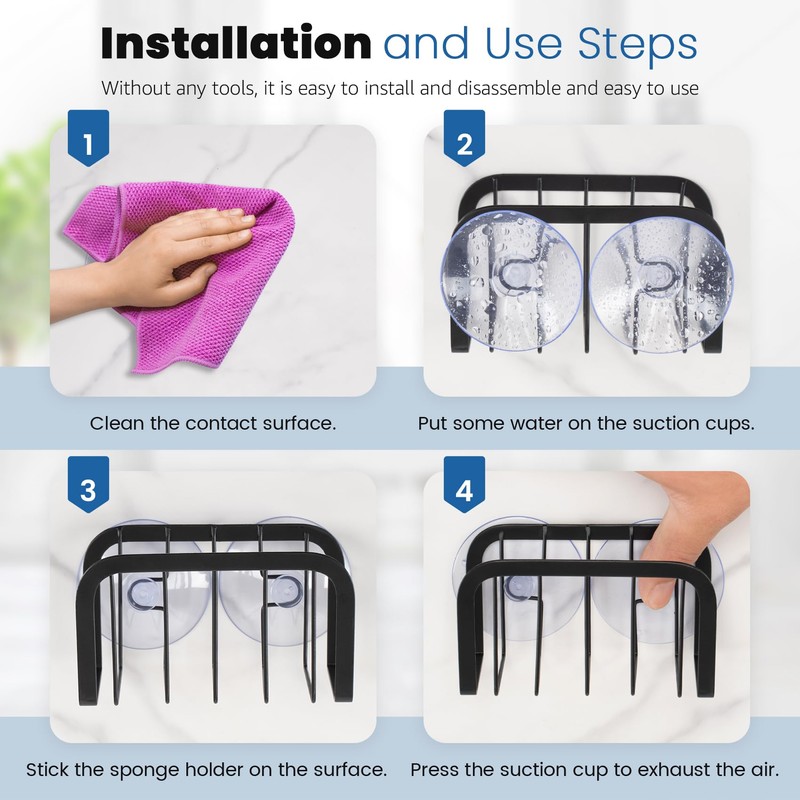 Installation and Use Steps

Without any tools, it is easy to install and disassemble and easy to use

1

Clean the contact surface.

2

Put some water on the suction cups.

3

Stick the sponge holder on the surface.

4

Press the suction cup to exhaust the air.