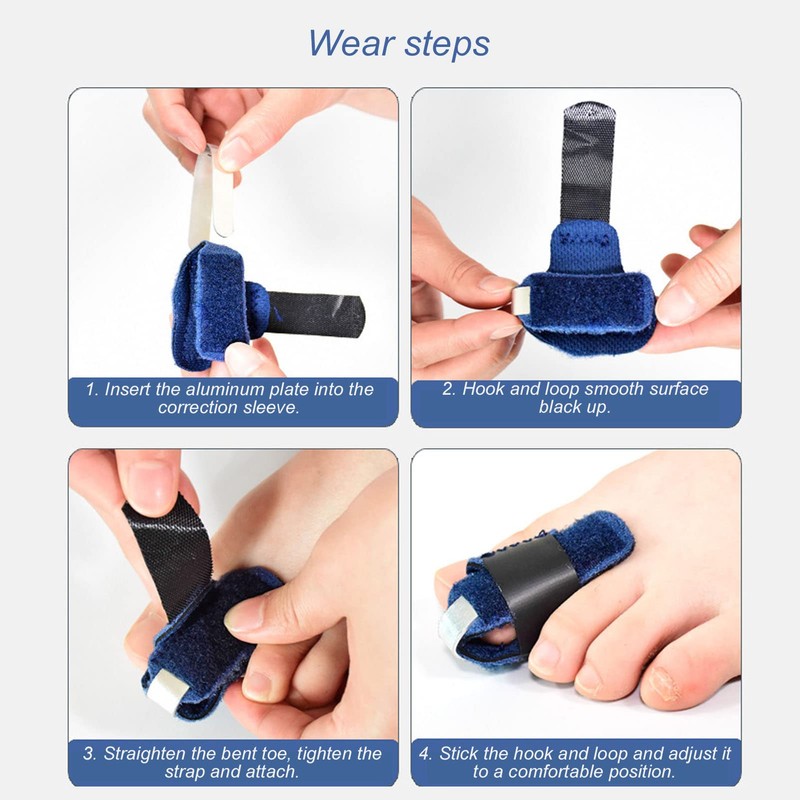 Wear steps

1. Insert the aluminum plate into the correction sleeve.

2. Hook and loop smooth surface black up.

3. Straighten the bent toe, tighten the strap and attach.

4. Stick the hook and loop and adjust it to a comfortable position.