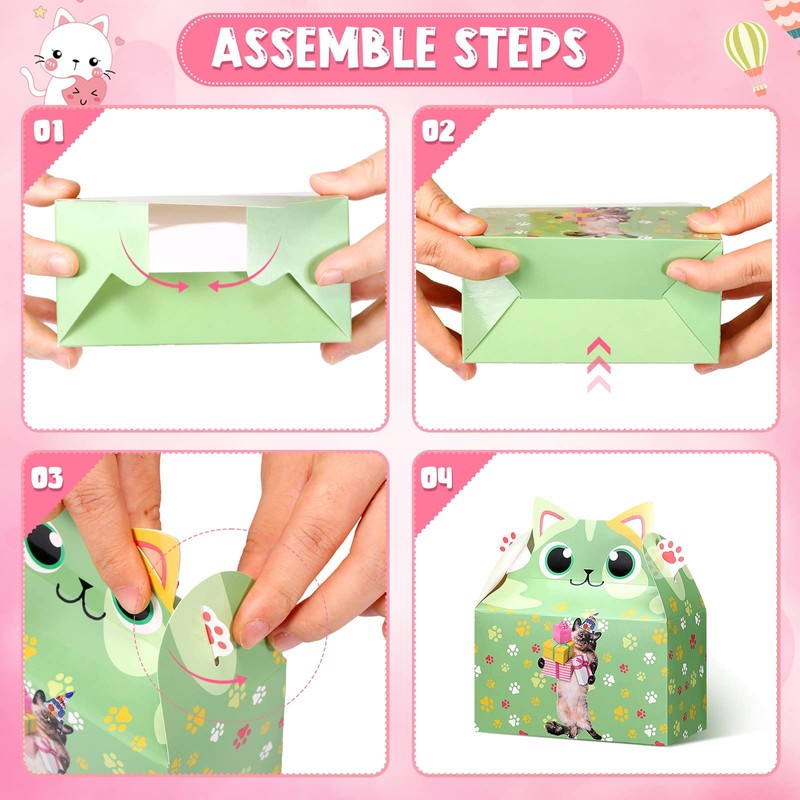 ASSEMBLE STEPS

01

02

03

04