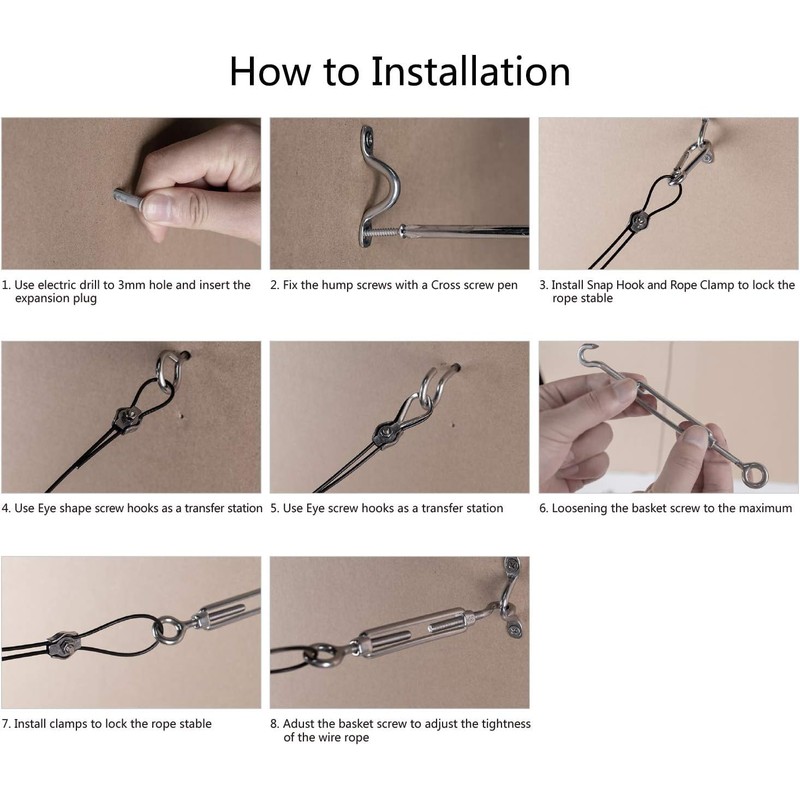 How to Installation

1. Use electric drill to 3mm hole and insert the expansion plug

2. Fix the hump screws with a Cross screw pen

3. Install Snap Hook and Rope Clamp to lock the rope stable

4. Use Eye shape screw hooks as a transfer station

5. Use Eye screw hooks as a transfer station

6. Loosening the basket screw to the maximum

7. Install clamps to lock the rope stable

8. Adust the basket screw to adjust the tightness of the wire rope