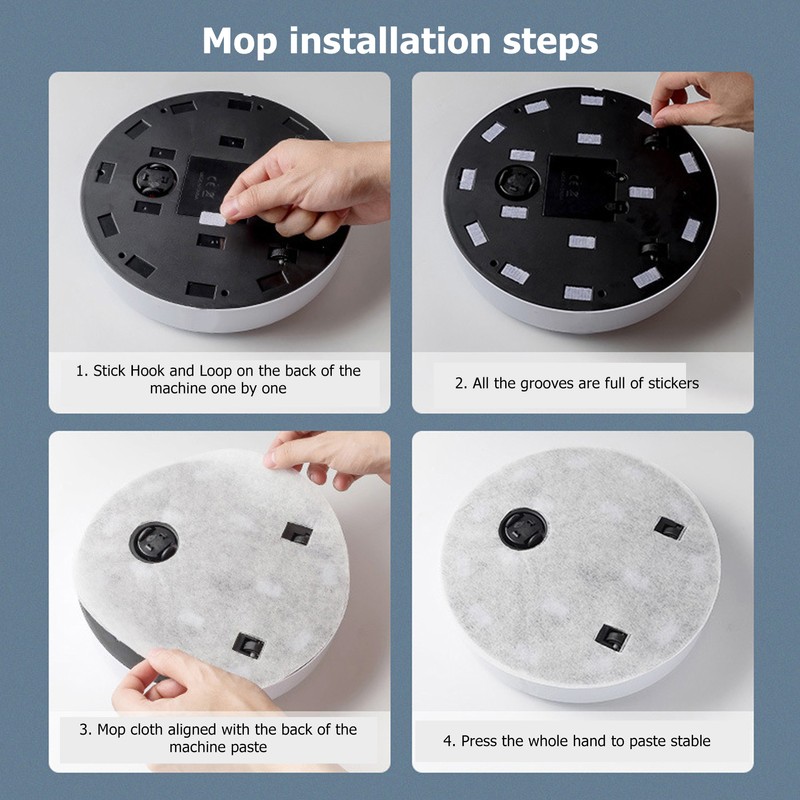 Mop installation steps

1. Stick Hook and Loop on the back of the machine one by one

2. All the grooves are full of stickers

3. Mop cloth aligned with the back of the machine paste

4. Press the whole hand to paste stable