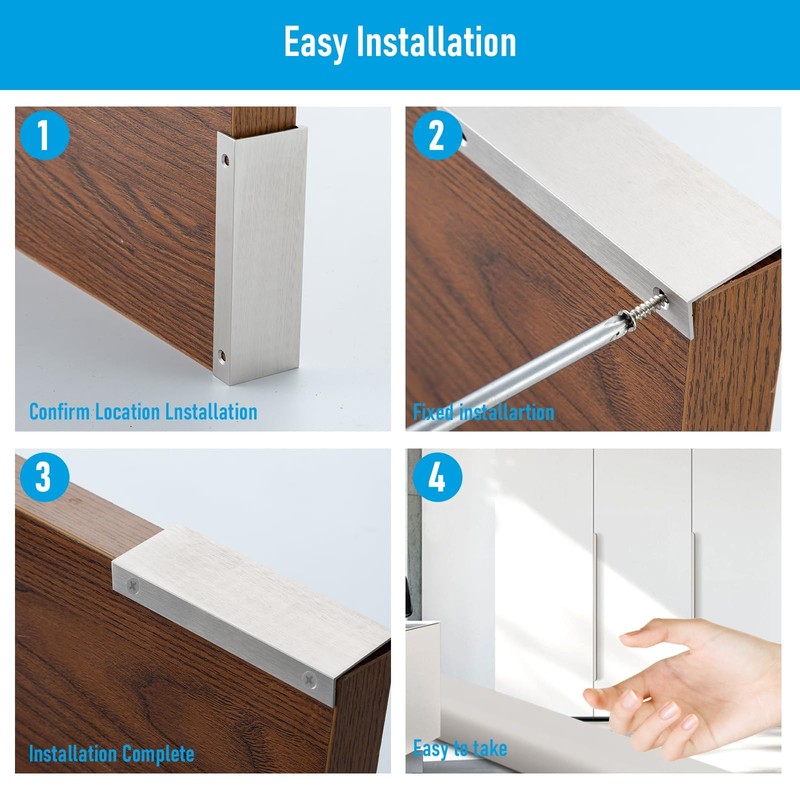 Easy Installation

1

Confirm Location Lnstallation

2

Fixed installartion

3

Installation Complete

4

Easy to take