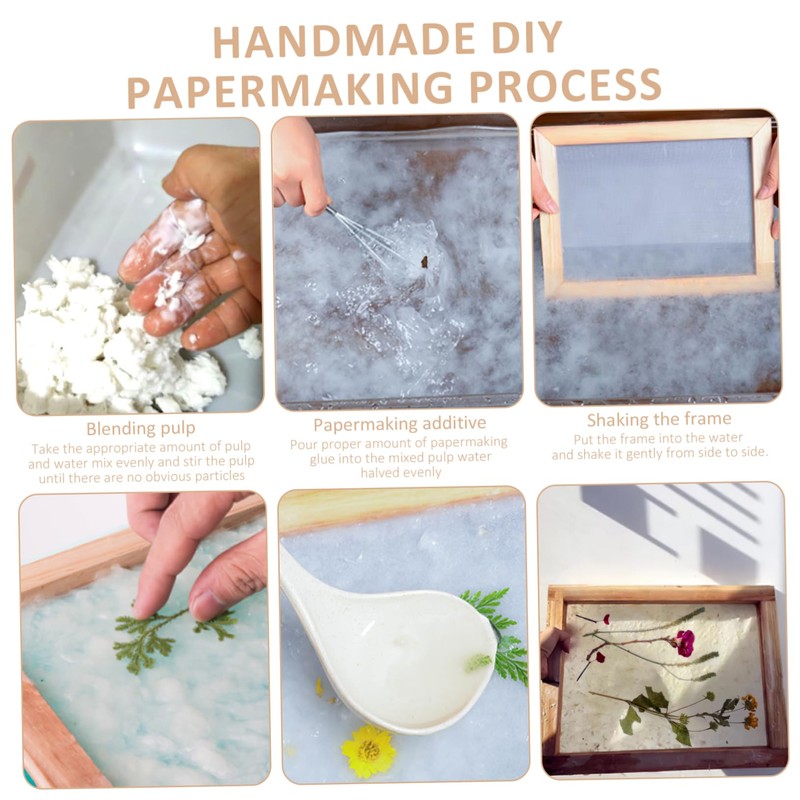 HANDMADE DIY PAPERMAKING PROCESS

Blending pulp
Take the appropriate amount of pulp and water mix evenly and stir the pulp until there are no obvious particles

Papermaking additive
Pour proper amount of papermaking glue into the mixed pulp water halved evenly

Shaking the frame
Put the frame into the water and shake it gently from side to side.