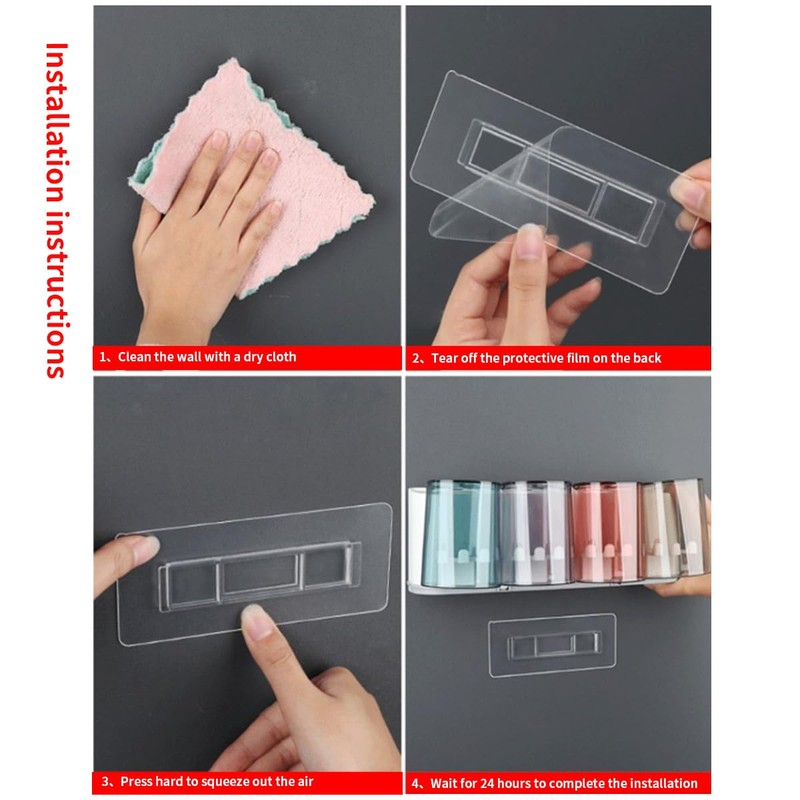 Installation instructions

1、Clean the wall with a dry cloth

2、Tear off the protective film on the back

3、Press hard to squeeze out the air

4、Wait for 24 hours to complete the installation