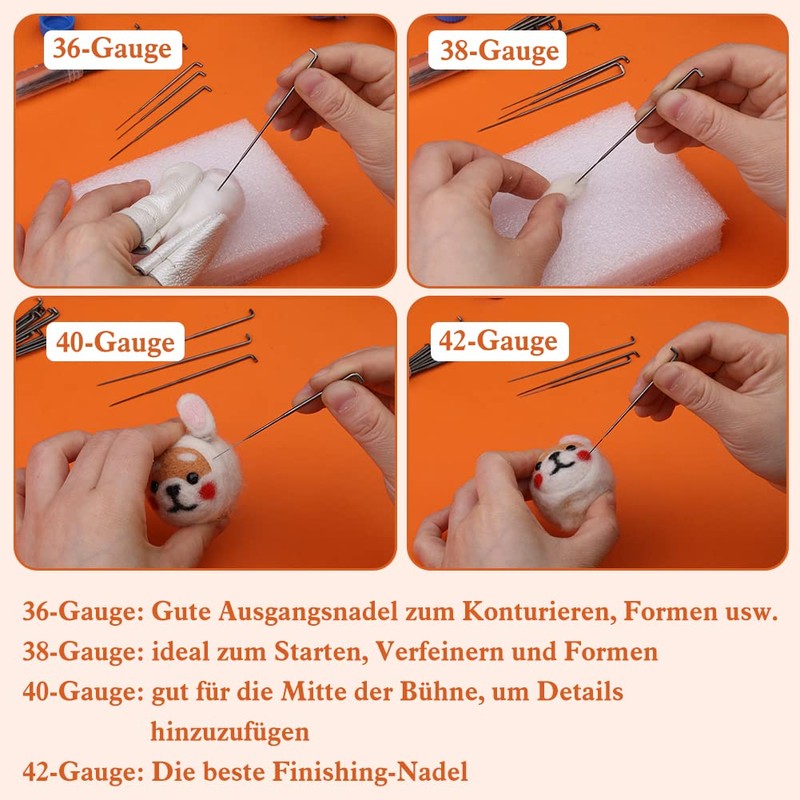 36-Gauge

38-Gauge

40-Gauge

42-Gauge

36-Gauge: Gute Ausgangsnadel zum Konturieren, Formen usw.

38-Gauge: ideal zum Starten, Verfeinern und Formen

40-Gauge: gut für die Mitte der Bühne, um Details hinzuzufügen

42-Gauge: Die beste Finishing-Nadel