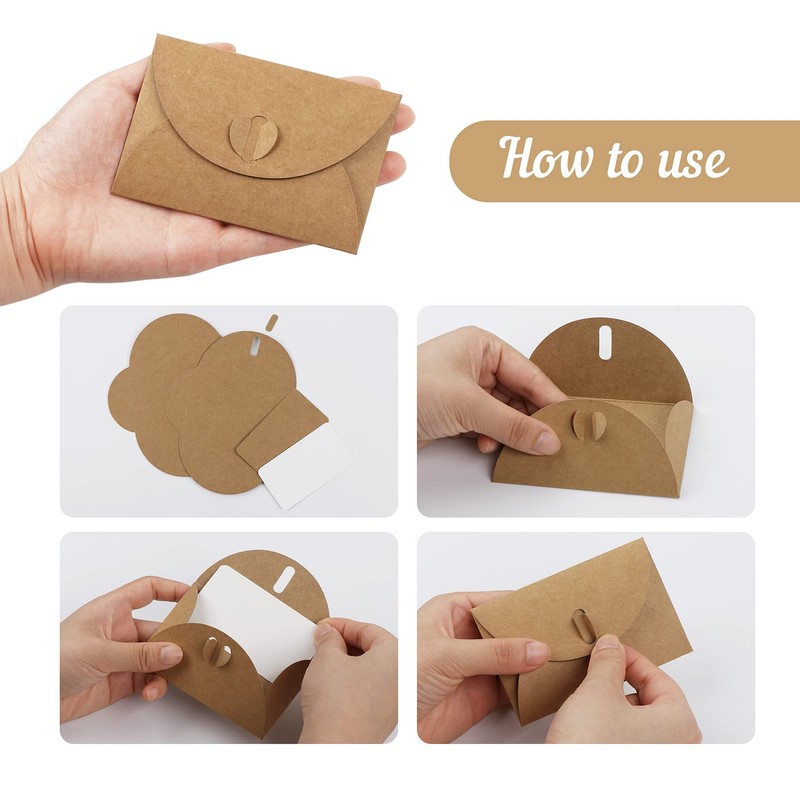 How to use