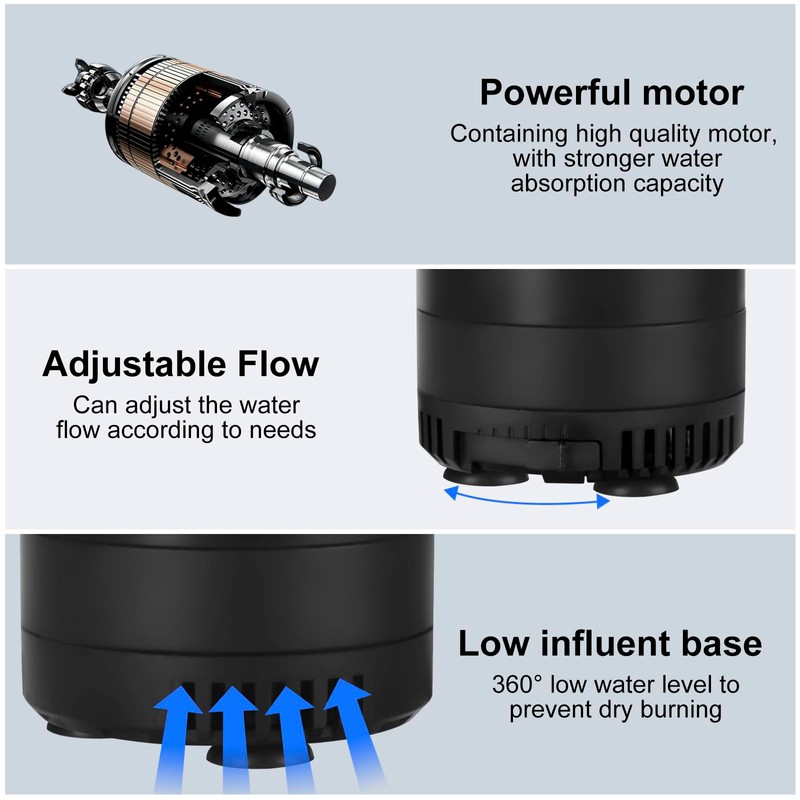 Powerful motor
Containing high quality motor, with stronger water absorption capacity

Adjustable Flow
Can adjust the water flow according to needs

Low influent base
360° low water level to prevent dry burning