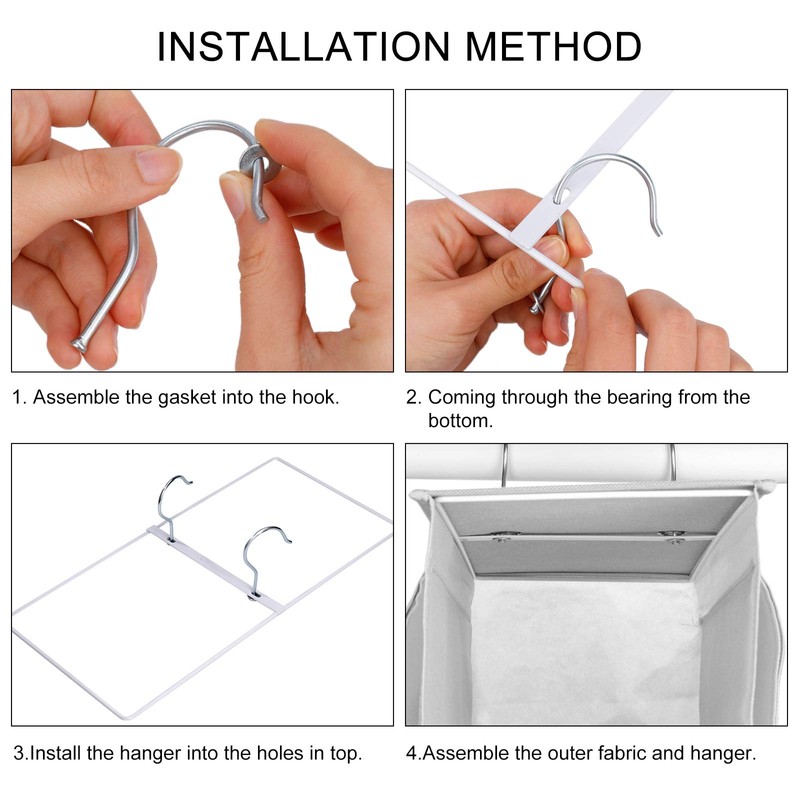 INSTALLATION METHOD

1. Assemble the gasket into the hook.

2. Coming through the bearing from the bottom.

3.Install the hanger into the holes in top.

4.Assemble the outer fabric and hanger.