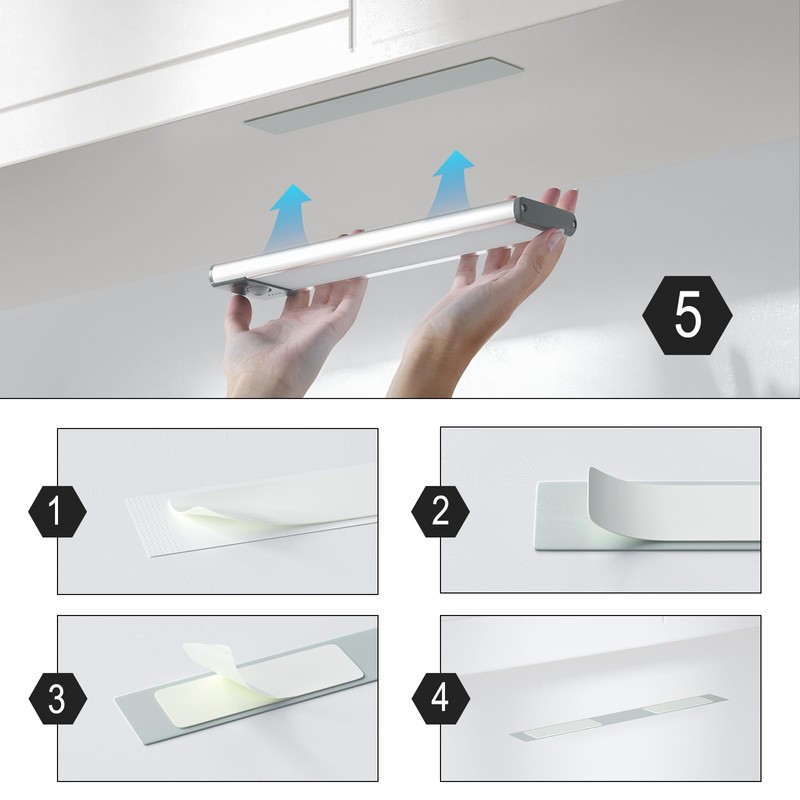 5

1

2

3

4