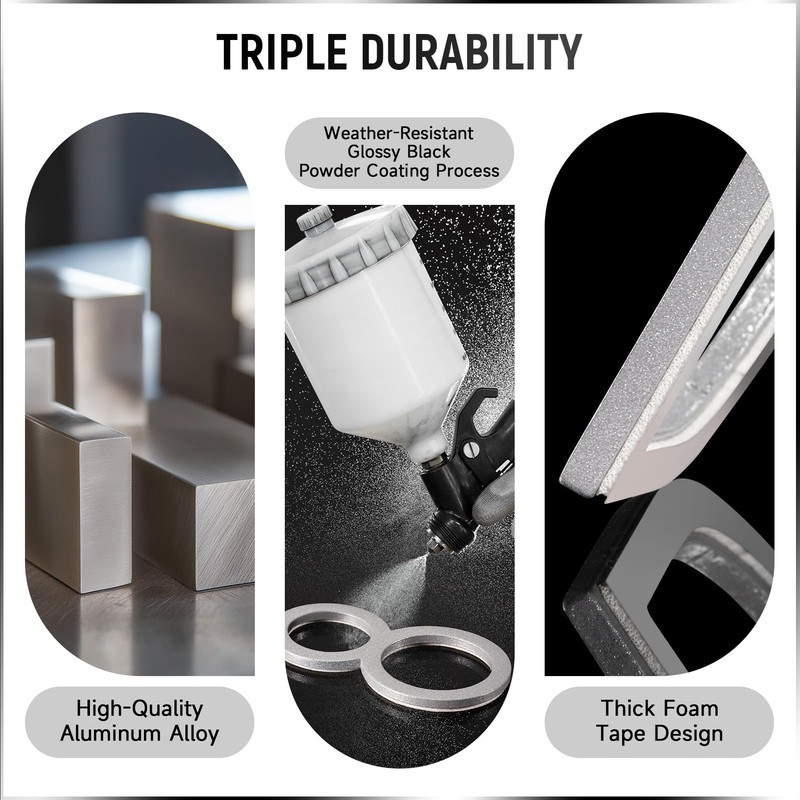 TRIPLE DURABILITY

Weather-Resistant Glossy Black Powder Coating Process

High-Quality Aluminum Alloy

Thick Foam Tape Design