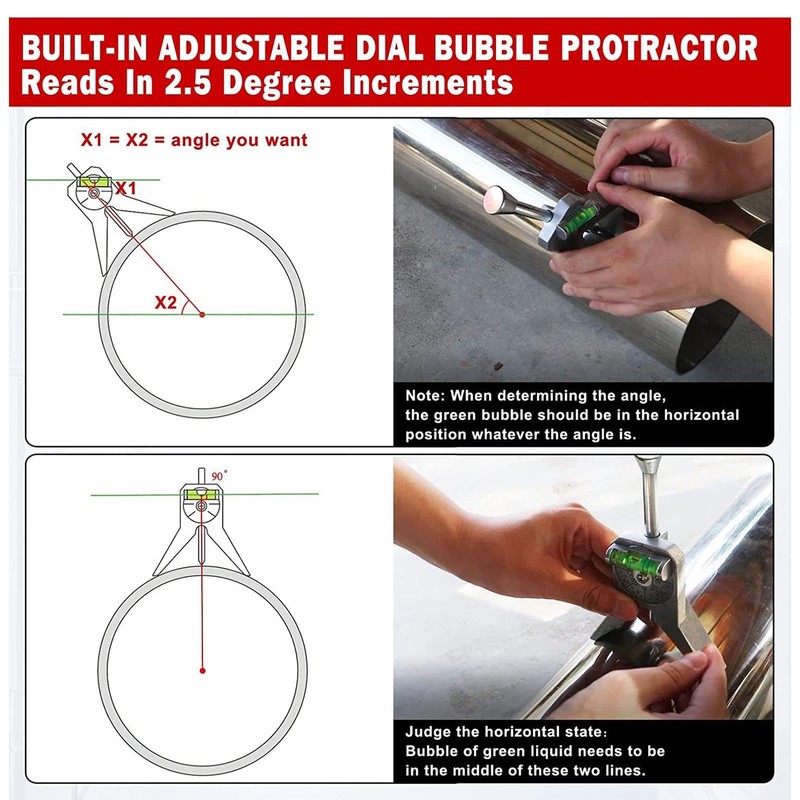 BUILT-IN ADJUSTABLE DIAL BUBBLE PROTRACTOR
Reads In 2.5 Degree Increments

X1 = X2 = angle you want

X1

X2

Note: When determining the angle, the green bubble should be in the horizontal position whatever the angle is.

90°

Judge the horizontal state:
Bubble of green liquid needs to be in the middle of these two lines.