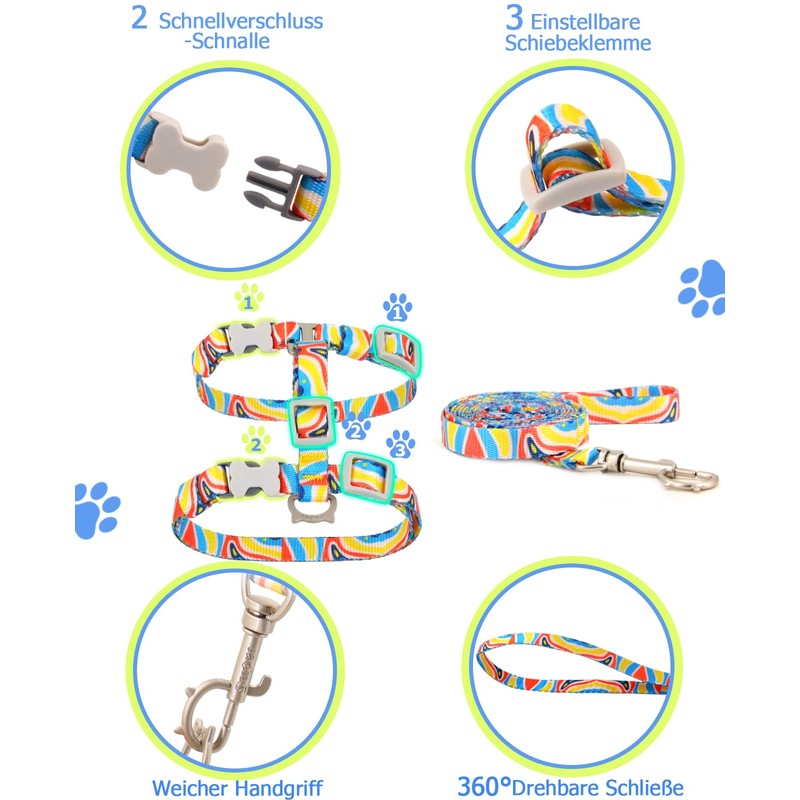 2 Schnellverschluss -Schnalle

3 Einstellbare Schiebeklemme

1

1

2

2

3

Weicher Handgriff

360°Drehbare Schließe