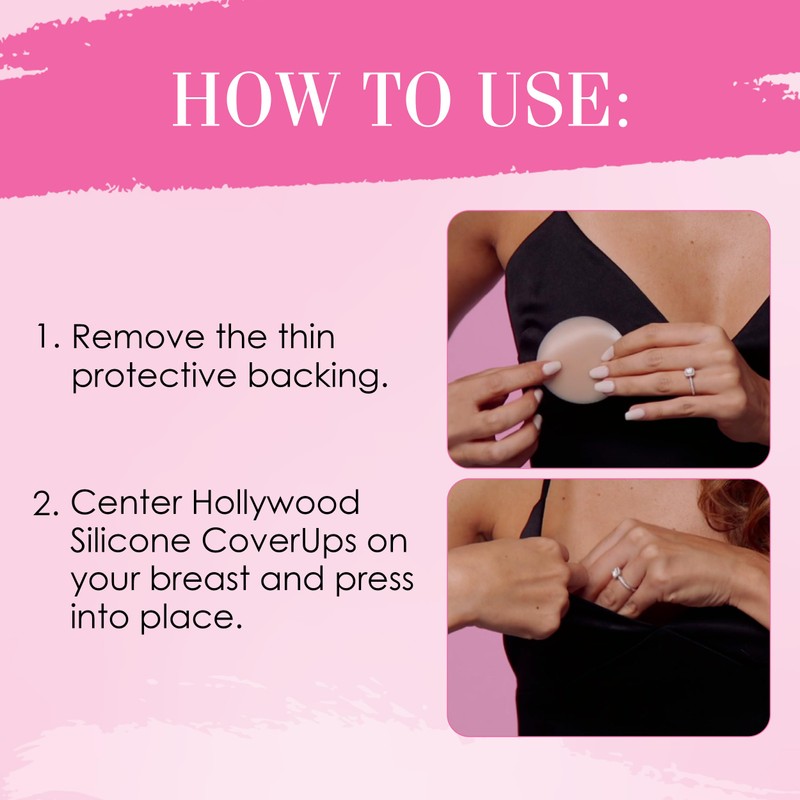 HOW TO USE:

1. Remove the thin protective backing.

2. Center Hollywood Silicone CoverUps on your breast and press into place.