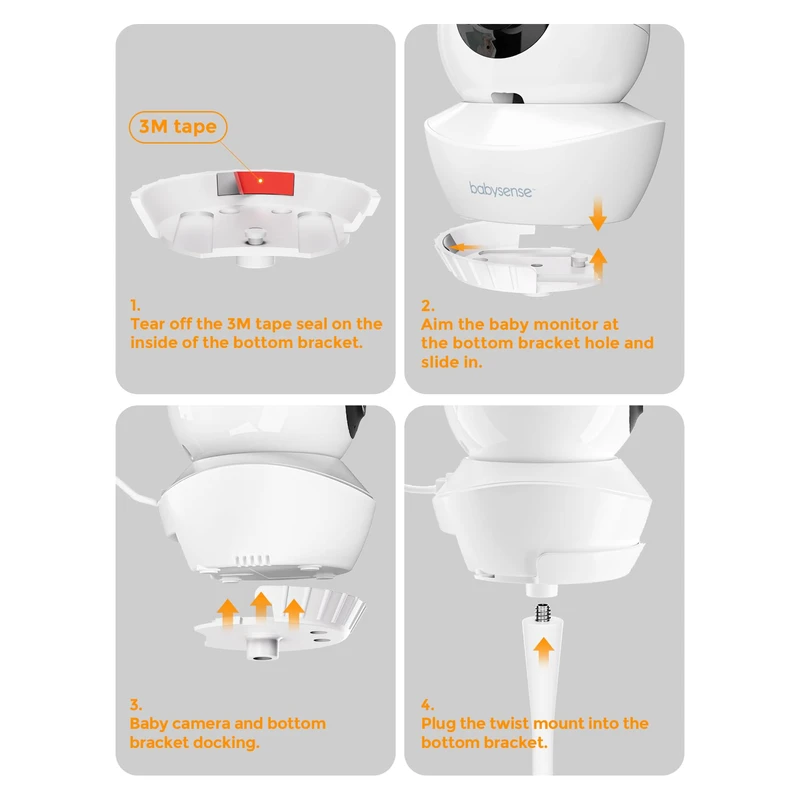 3M tape

1.
Tear off the 3M tape seal on the inside of the bottom bracket.

babysense

2.
Aim the baby monitor at the bottom bracket hole and slide in.

3.
Baby camera and bottom bracket docking.

4.
Plug the twist mount into the bottom bracket.