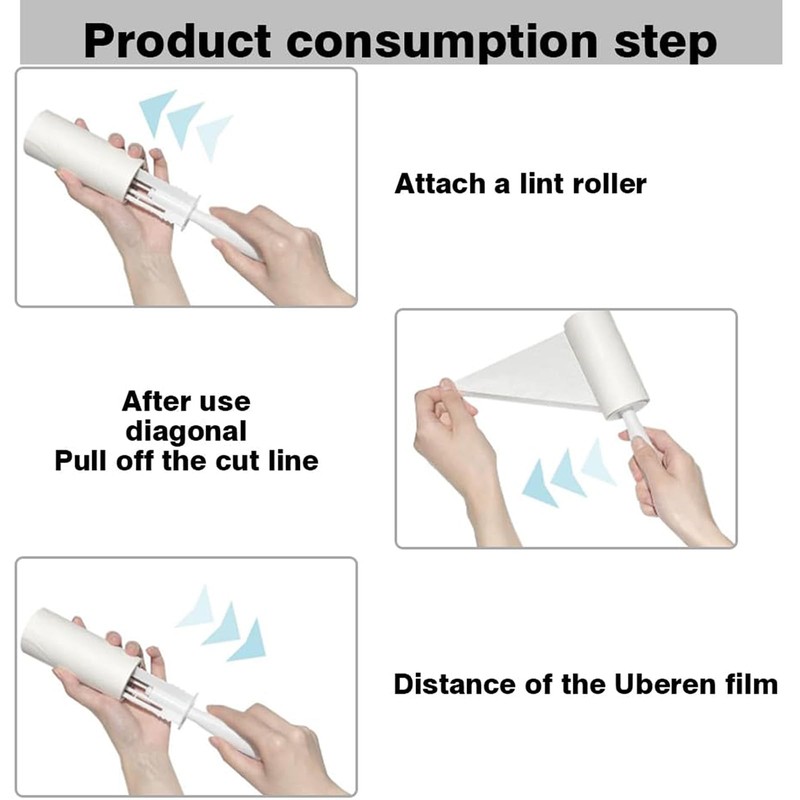 Product consumption step

Attach a lint roller

After use
diagonal
Pull off the cut line

Distance of the Uberen film