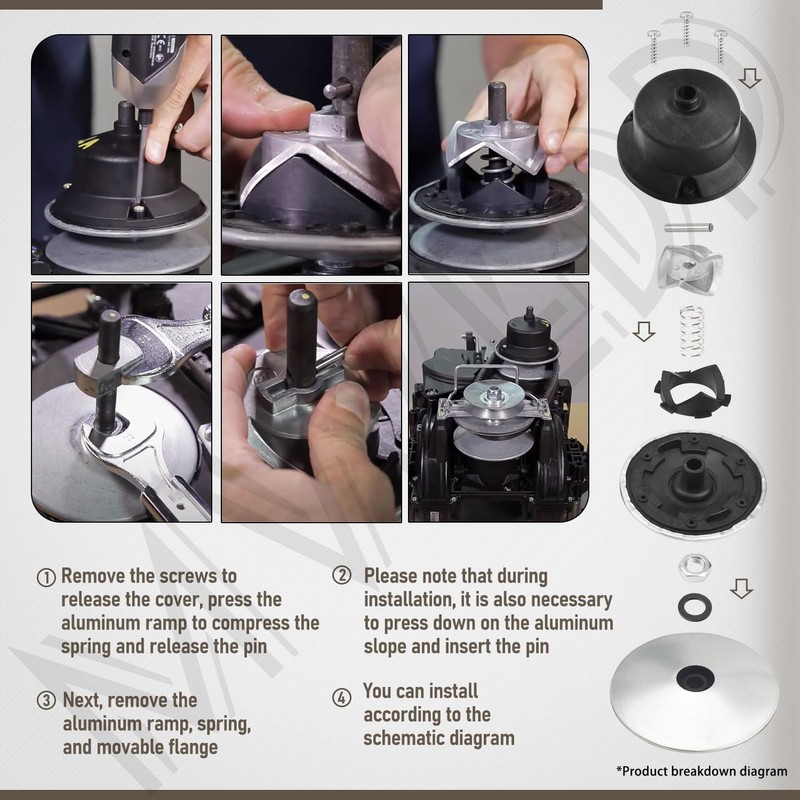 ① Remove the screws to release the cover, press the aluminum ramp to compress the spring and release the pin

② Please note that during installation, it is also necessary to press down on the aluminum slope and insert the pin

③ Next, remove the aluminum ramp, spring, and movable flange

④ You can install according to the schematic diagram

*Product breakdown diagram