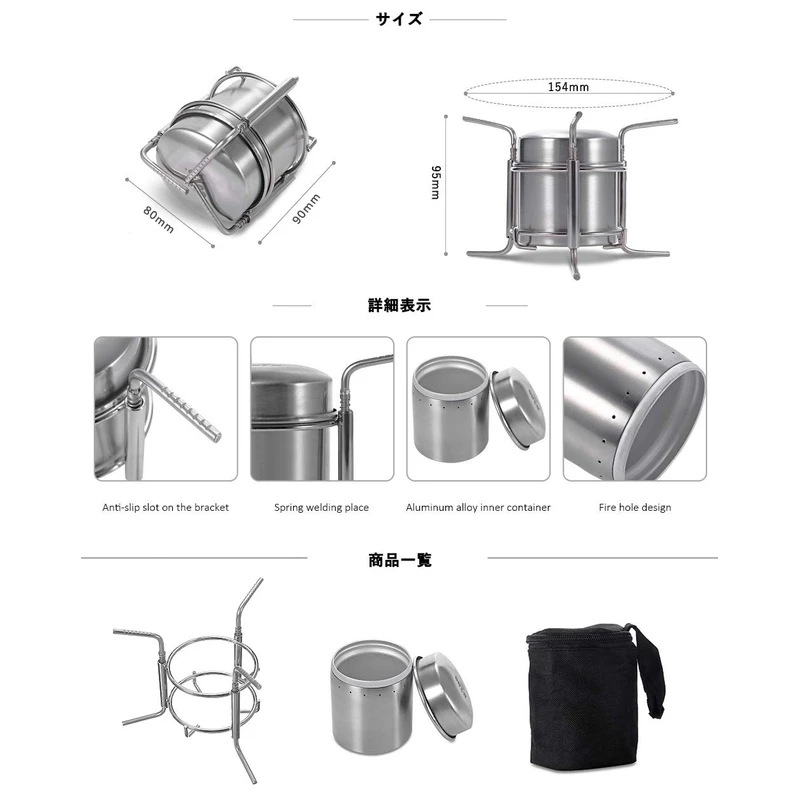 サイズ

80mm

90mm

154mm

95mm

詳細表示

Anti-slip slot on the bracket

Spring welding place

Aluminum alloy inner container

Fire hole design

商品一覧