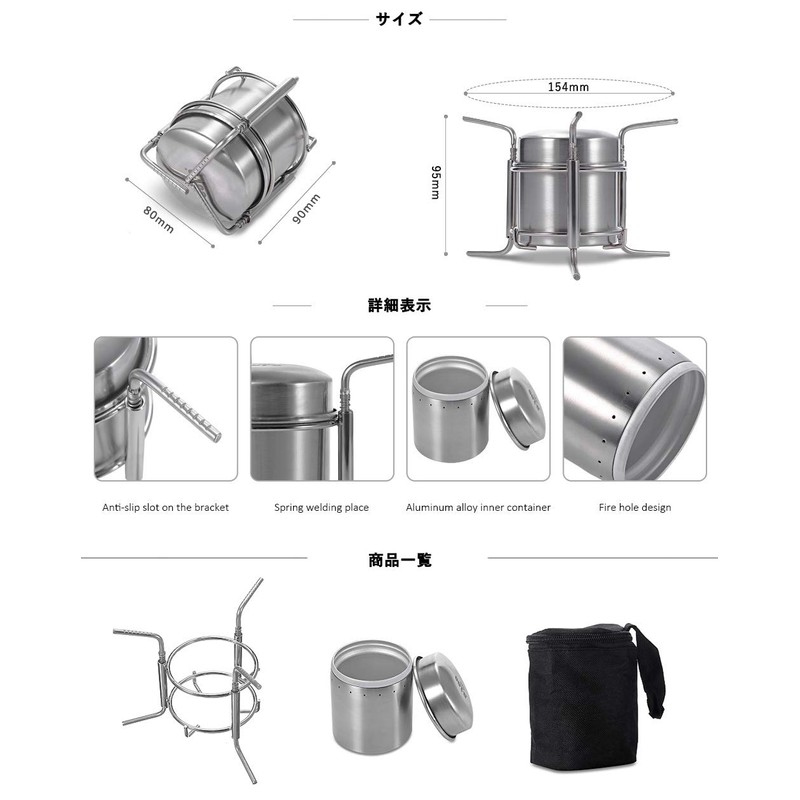 サイズ

80mm

90mm

154mm

95mm

詳細表示

Anti-slip slot on the bracket

Spring welding place

Aluminum alloy inner container

Fire hole design

商品一覧