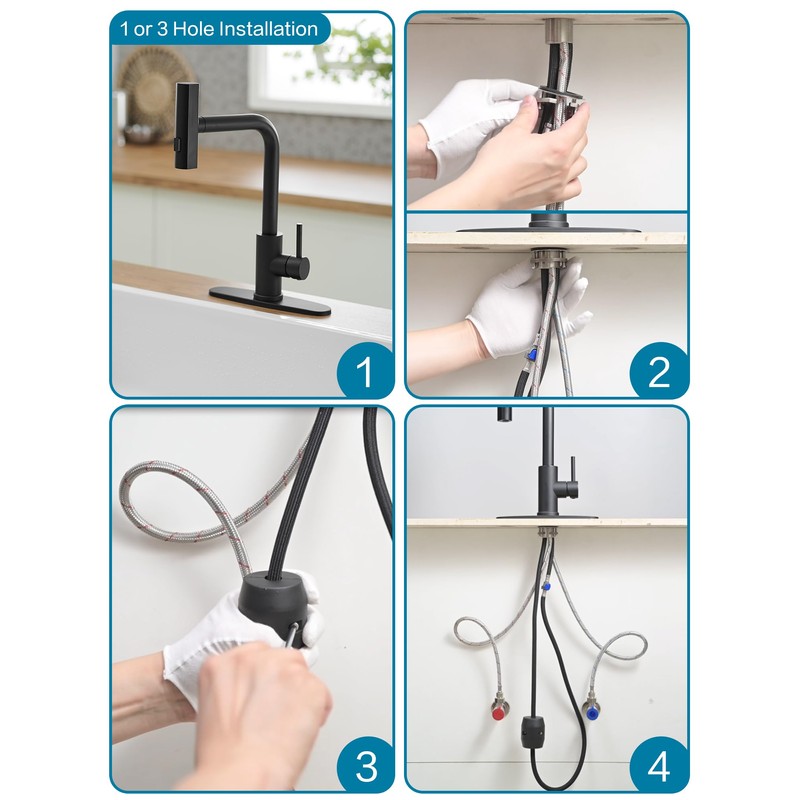 1 or 3 Hole Installation

1

2

3

4