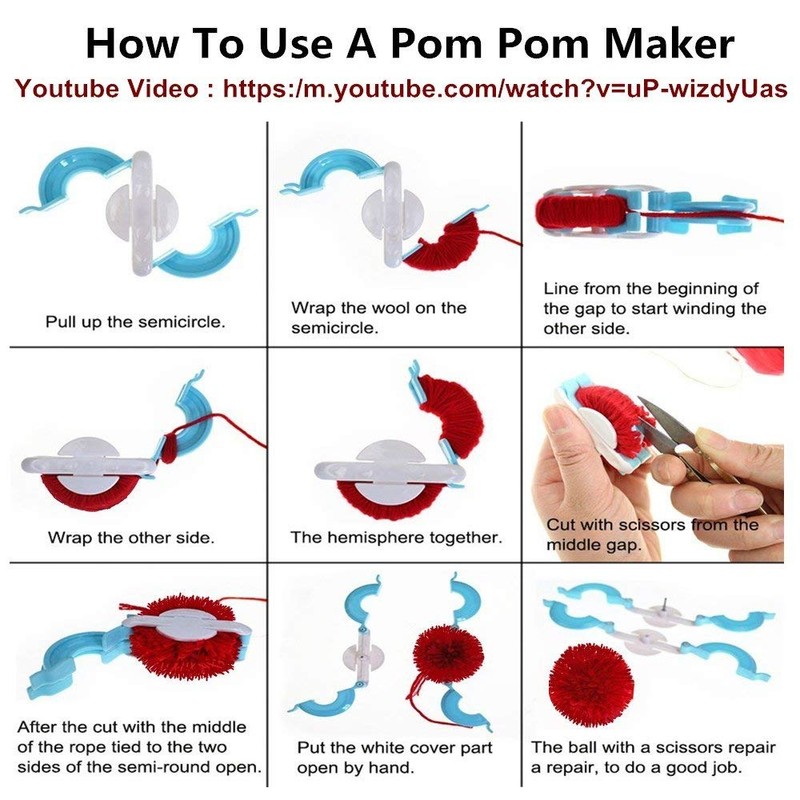 How To Use A Pom Pom Maker

Youtube Video : https:/m.youtube.com/watch?v=uP-wizdyUas

Pull up the semicircle.

Wrap the wool on the semicircle.

Line from the beginning of the gap to start winding the other side.

Wrap the other side.

The hemisphere together.

Cut with scissors from the middle gap.

After the cut with the middle of the rope tied to the two sides of the semi-round open.

Put the white cover part open by hand.

The ball with a scissors repair a repair, to do a good job.