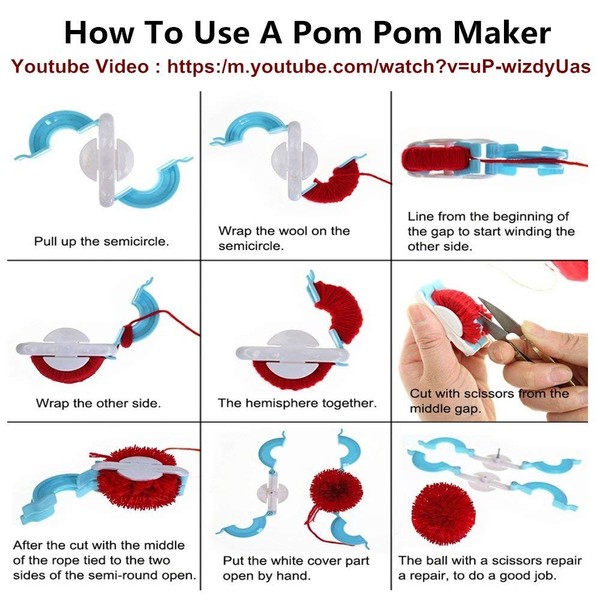 How To Use A Pom Pom Maker

Youtube Video : https:/m.youtube.com/watch?v=uP-wizdyUas

Pull up the semicircle.

Wrap the wool on the semicircle.

Line from the beginning of the gap to start winding the other side.

Wrap the other side.

The hemisphere together.

Cut with scissors from the middle gap.

After the cut with the middle of the rope tied to the two sides of the semi-round open.

Put the white cover part open by hand.

The ball with a scissors repair a repair, to do a good job.