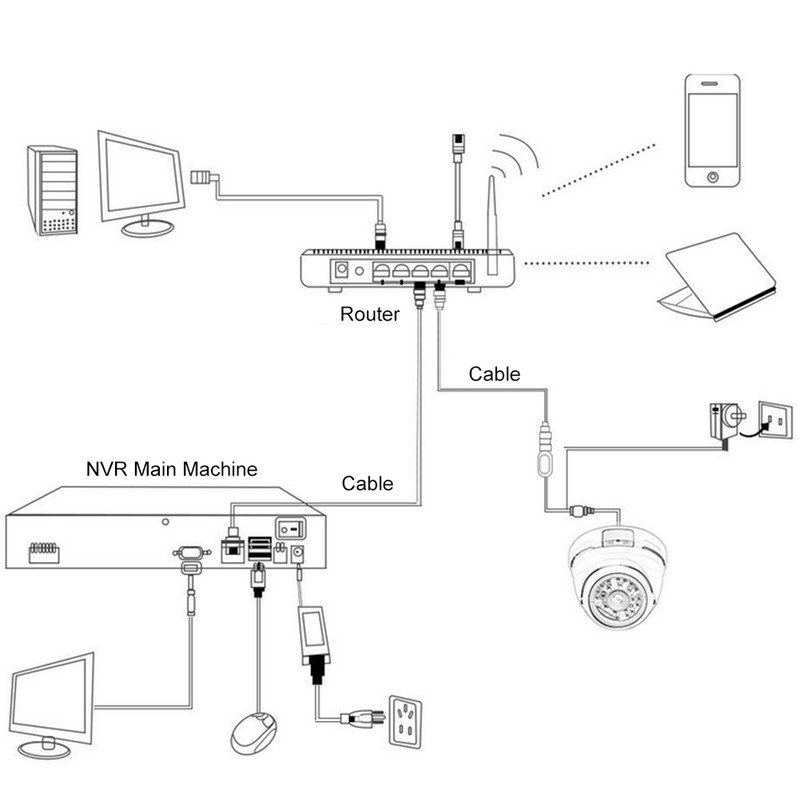 Router

Cable

NVR Main Machine

Cable