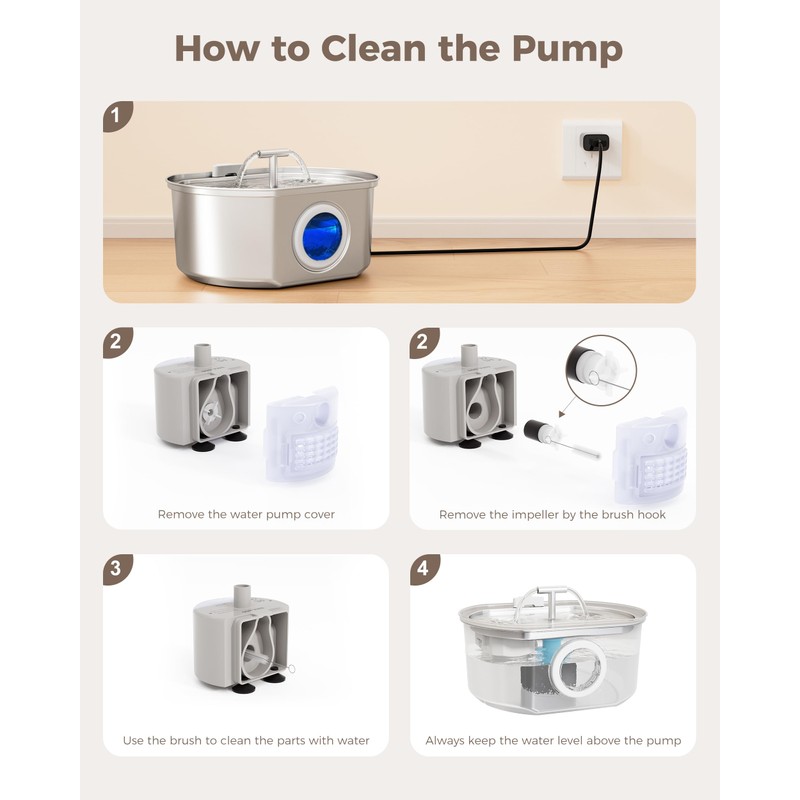 How to Clean the Pump

1

2

Remove the water pump cover

2

Remove the impeller by the brush hook

3

Use the brush to clean the parts with water

4

Always keep the water level above the pump