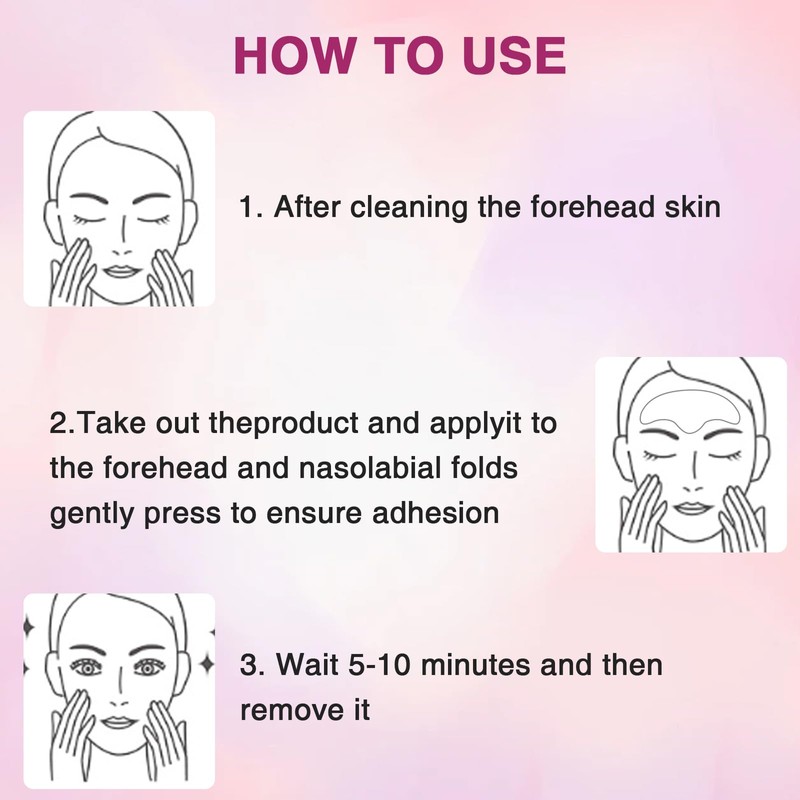 HOW TO USE

1. After cleaning the forehead skin

2.Take out theproduct and applyit to the forehead and nasolabial folds gently press to ensure adhesion

3. Wait 5-10 minutes and then remove it