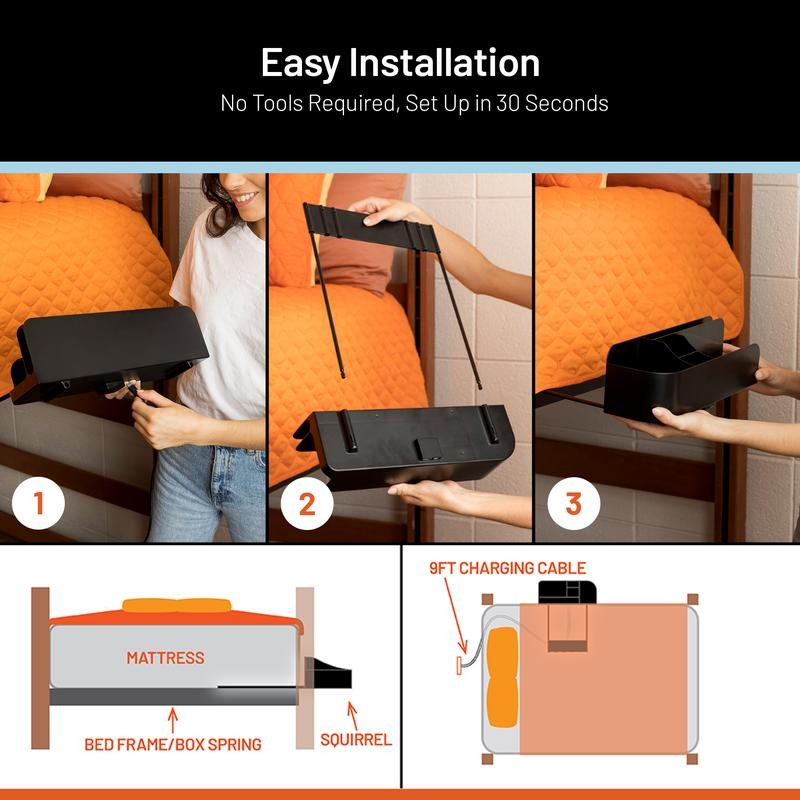 Easy Installation
No Tools Required, Set Up in 30 Seconds

1

2

3

MATTRESS

BED FRAME/BOX SPRING

SQUIRREL

9FT CHARGING CABLE