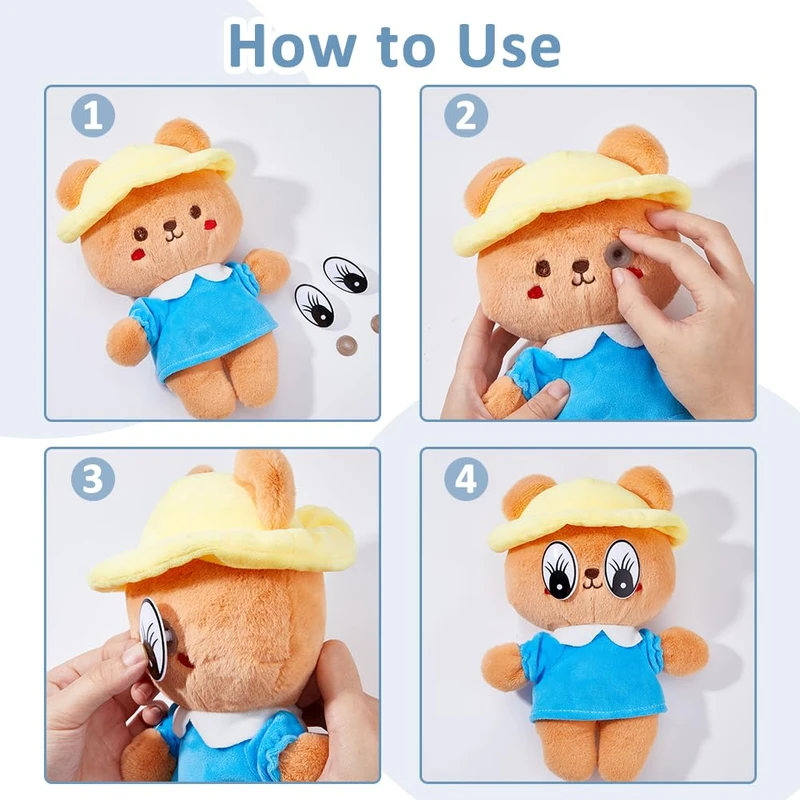 How to Use

1

2

3

4