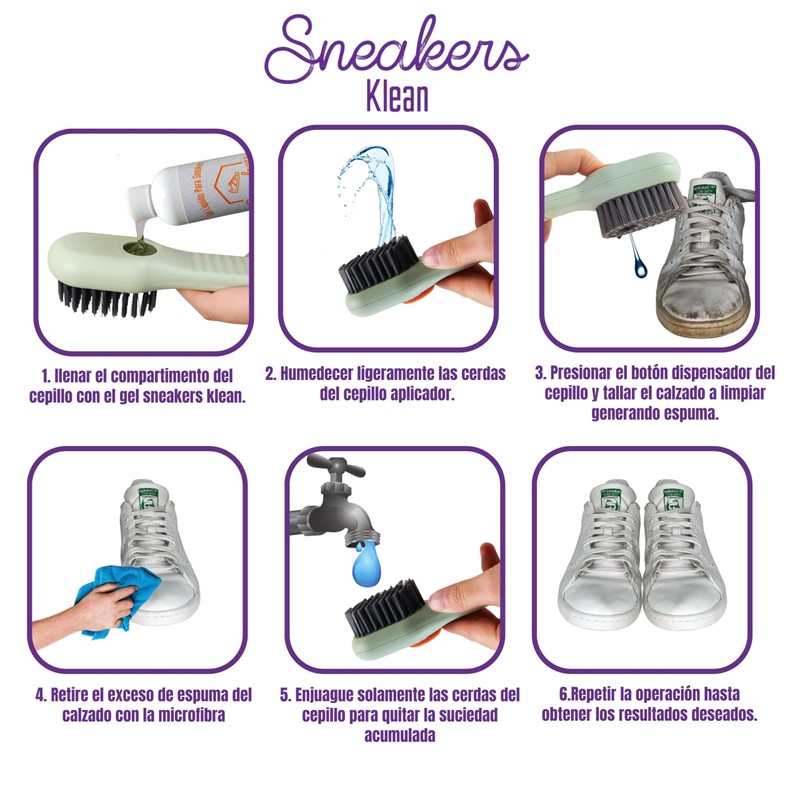 Sneakers
Klean

1. llenar el compartimento del cepillo con el gel sneakers klean.

2. Humedecer ligeramente las cerdas del cepillo aplicador.

3. Presionar el botón dispensador del cepillo y tallar el calzado a limpiar generando espuma.

4. Retire el exceso de espuma del calzado con la microfibra

5. Enjuague solamente las cerdas del cepillo para quitar la suciedad acumulada

6.Repetir la operación hasta obtener los resultados deseados.