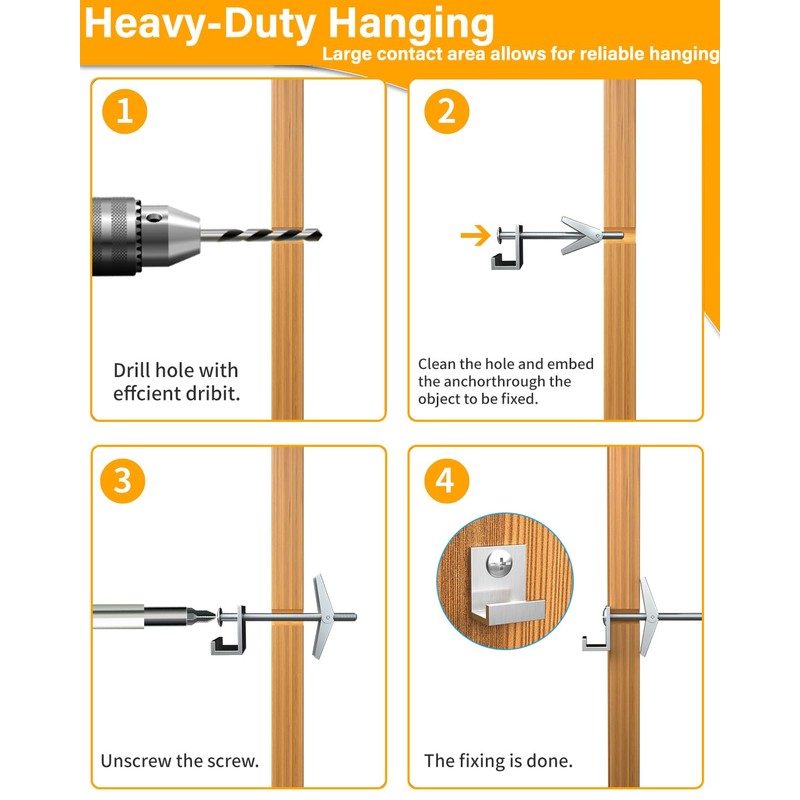 Heavy-Duty Hanging
Large contact area allows for reliable hanging

1

Drill hole with effcient dribit.

2

Clean the hole and embed the anchorthrough the object to be fixed.

3

Unscrew the screw.

4

The fixing is done.