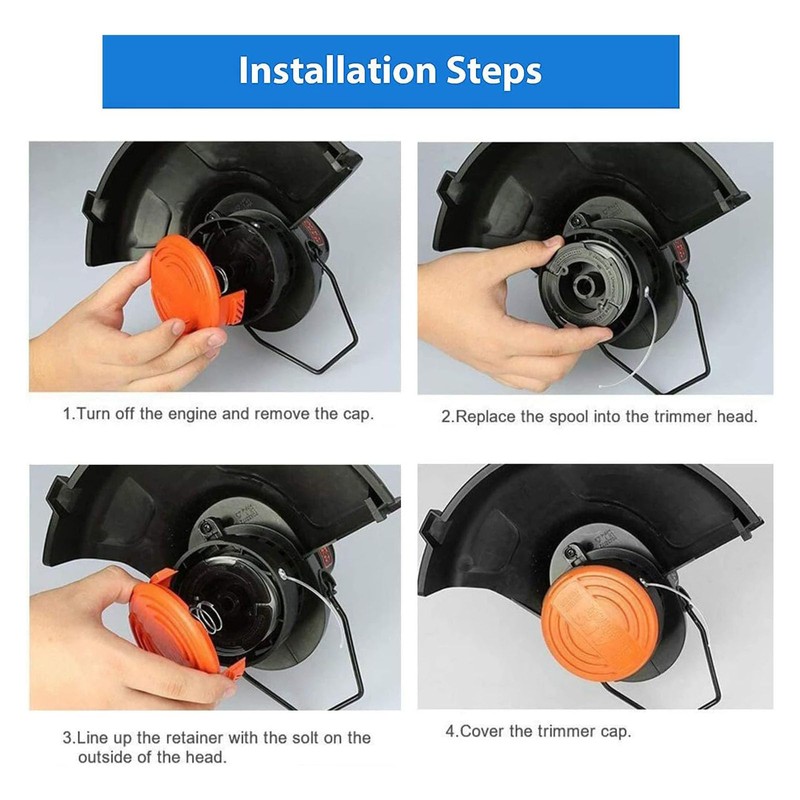 Installation Steps

1.Turn off the engine and remove the cap.

2.Replace the spool into the trimmer head.

3.Line up the retainer with the solt on the outside of the head.

4.Cover the trimmer cap.