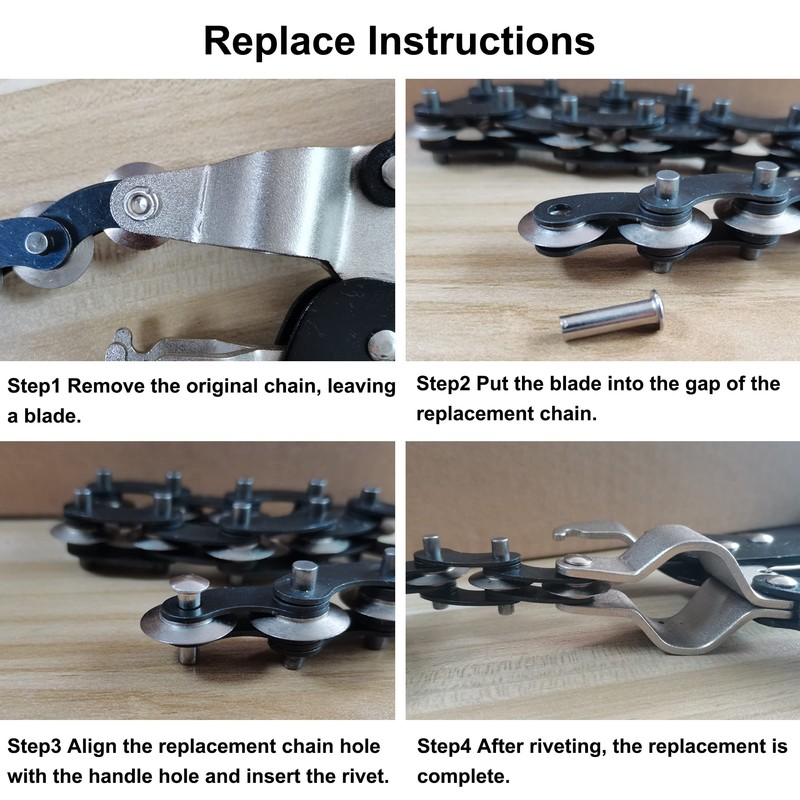 Replace Instructions

Step1 Remove the original chain, leaving a blade.

Step2 Put the blade into the gap of the replacement chain.

Step3 Align the replacement chain hole with the handle hole and insert the rivet.

Step4 After riveting, the replacement is complete.