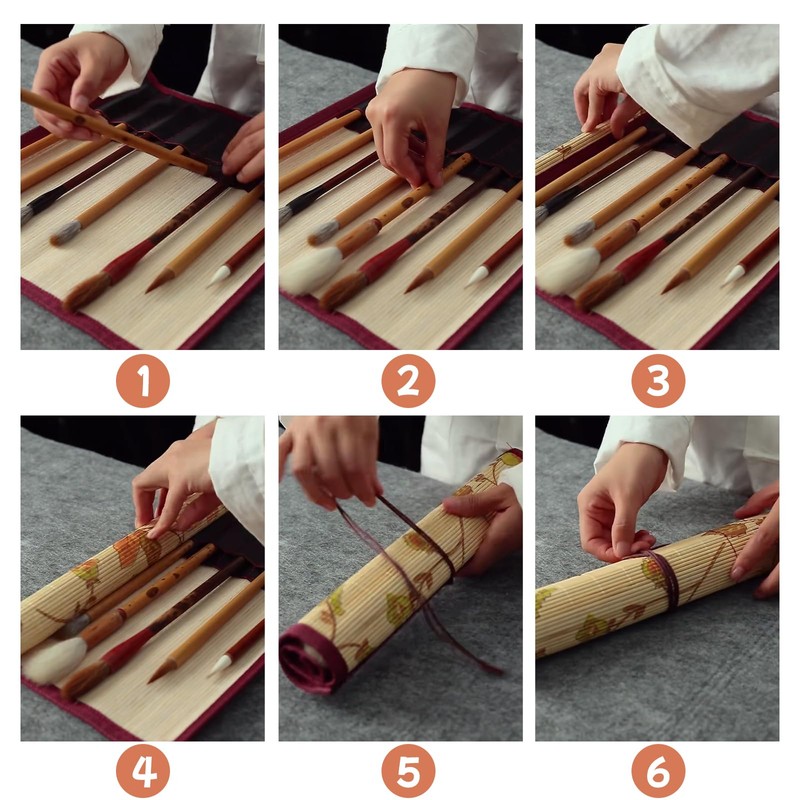 1
2
3
4
5
6