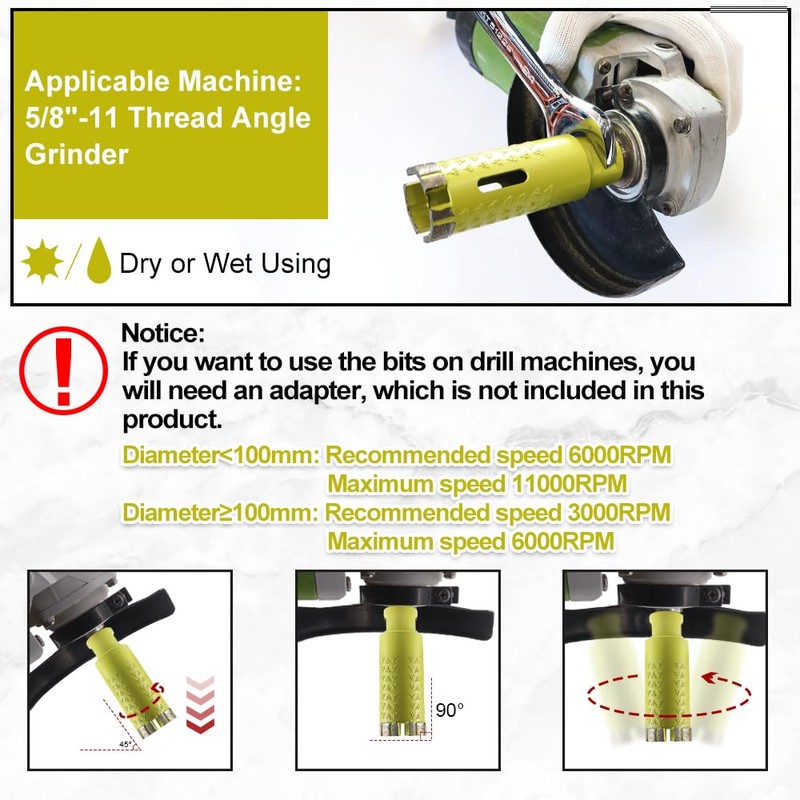 Applicable Machine: 5/8"-11 Thread Angle Grinder

Dry or Wet Using

Notice:
If you want to use the bits on drill machines, you will need an adapter, which is not included in this product.

Diameter<100mm: Recommended speed 6000RPM
Maximum speed 11000RPM
Diameter≥100mm: Recommended speed 3000RPM
Maximum speed 6000RPM

45°

90°