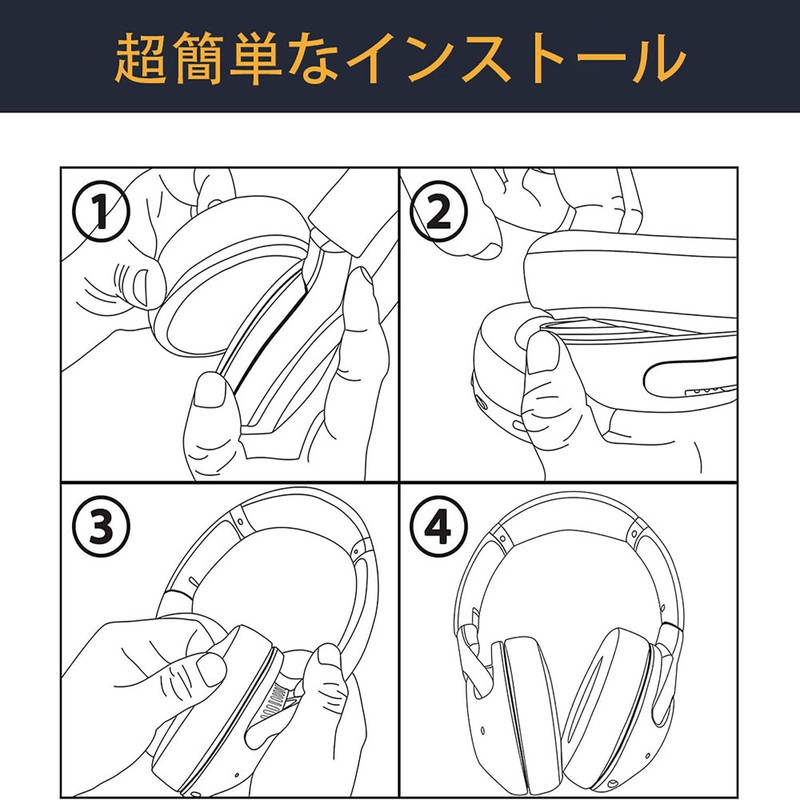 超簡単なインストール

①

②

③

④