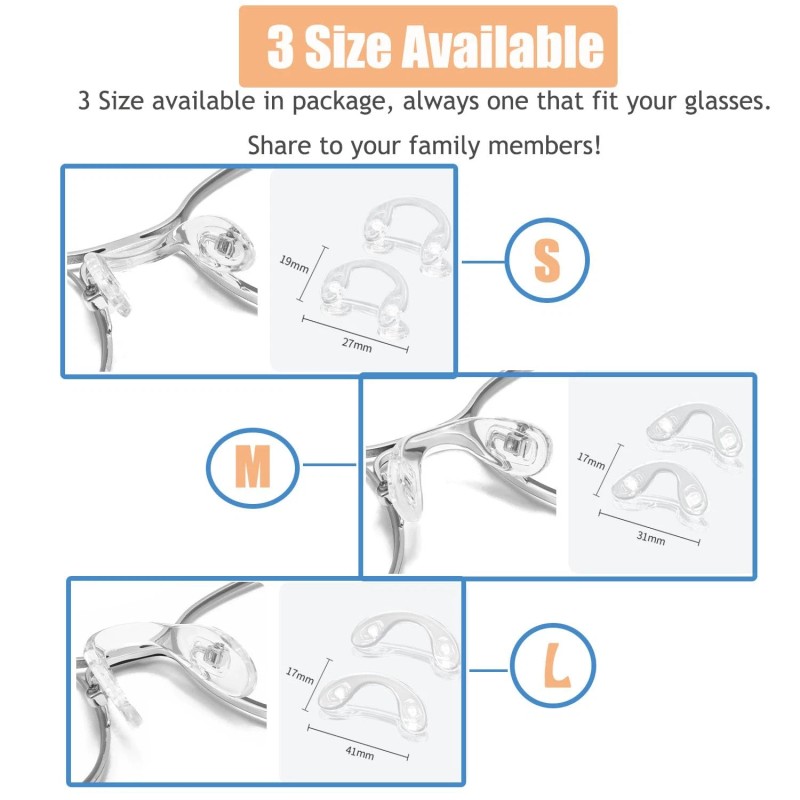 3 Size Available

3 Size available in package, always one that fit your glasses.

Share to your family members!

19mm

27mm

S

M

17mm

31mm

17mm

41mm

L