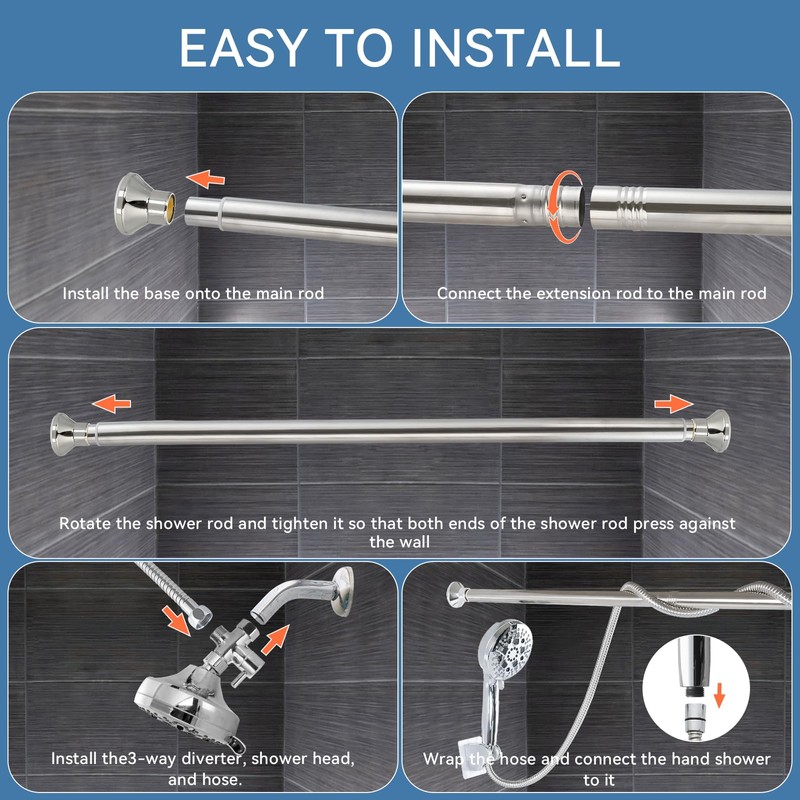 EASY TO INSTALL

Install the base onto the main rod

Connect the extension rod to the main rod

Rotate the shower rod and tighten it so that both ends of the shower rod press against the wall

Install the3-way diverter, shower head, and hose.

Wrap the hose and connect the hand shower to it