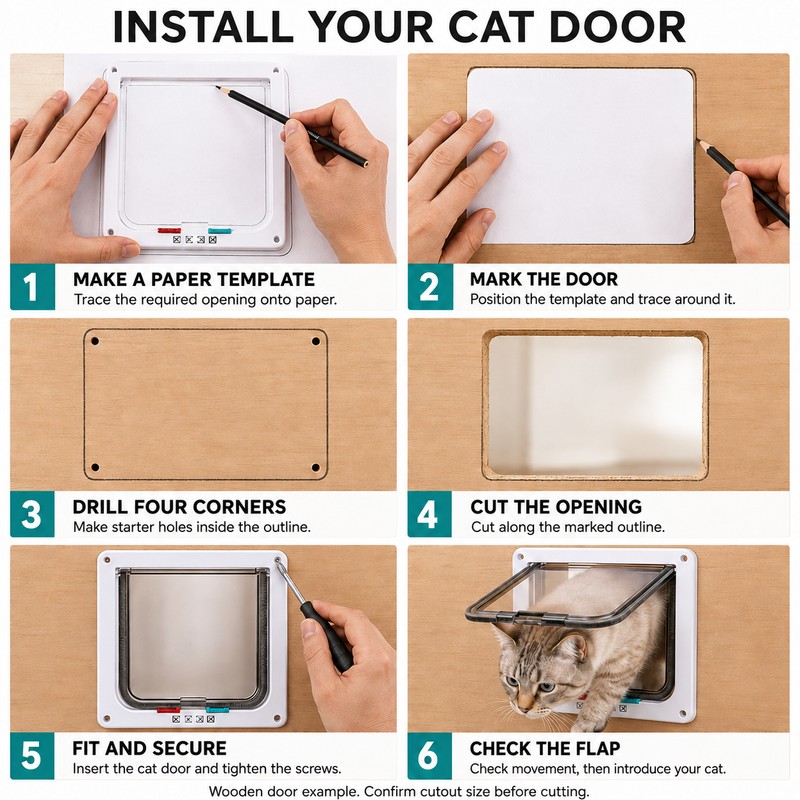 INSTALL YOUR CAT DOOR

1
MAKE A PAPER TEMPLATE
Trace the required opening onto paper.

2
MARK THE DOOR
Position the template and trace around it.

3
DRILL FOUR CORNERS
Make starter holes inside the outline.

4
CUT THE OPENING
Cut along the marked outline.

5
FIT AND SECURE
Insert the cat door and tighten the screws.

6
CHECK THE FLAP
Check movement, then introduce your cat.

Wooden door example. Confirm cutout size before cutting.