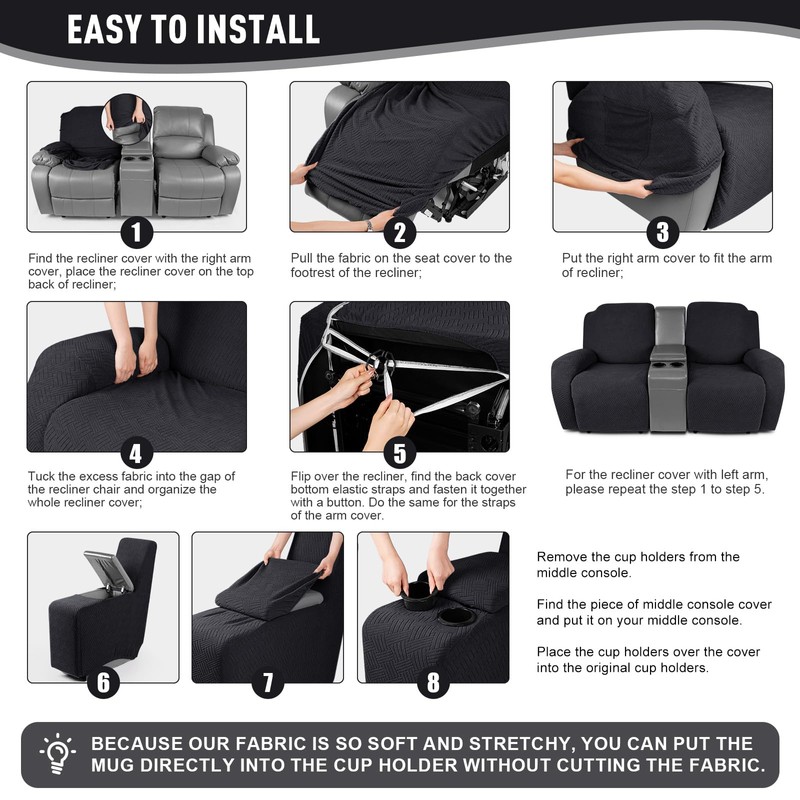 EASY TO INSTALL

1

Find the recliner cover with the right arm cover, place the recliner cover on the top back of recliner;

2

Pull the fabric on the seat cover to the footrest of the recliner;

3

Put the right arm cover to fit the arm of recliner;

4

Tuck the excess fabric into the gap of the recliner chair and organize the whole recliner cover;

5

Flip over the recliner, find the back cover bottom elastic straps and fasten it together with a button. Do the same for the straps of the arm cover.

For the recliner cover with left arm, please repeat the step 1 to step 5.

6

7

8

Remove the cup holders from the middle console.

Find the piece of middle console cover and put it on your middle console.

Place the cup holders over the cover into the original cup holders.

BECAUSE OUR FABRIC IS SO SOFT AND STRETCHY, YOU CAN PUT THE MUG DIRECTLY INTO THE CUP HOLDER WITHOUT CUTTING THE FABRIC.