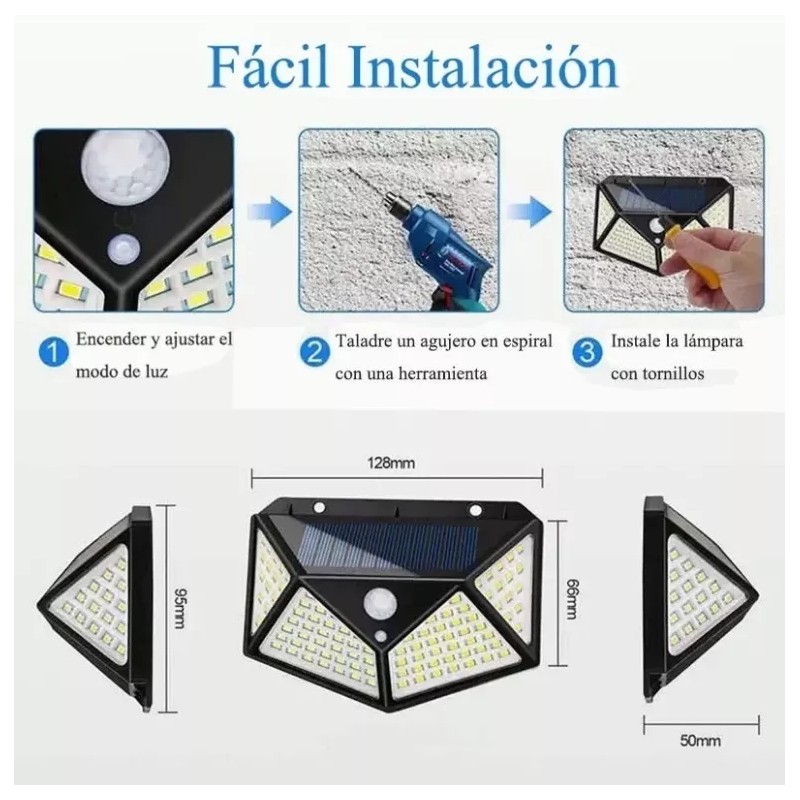 Fácil Instalación

1 Encender y ajustar el modo de luz

2 Taladre un agujero en espiral con una herramienta

3 Instale la lámpara con tornillos

128mm

95mm

66mm

50mm