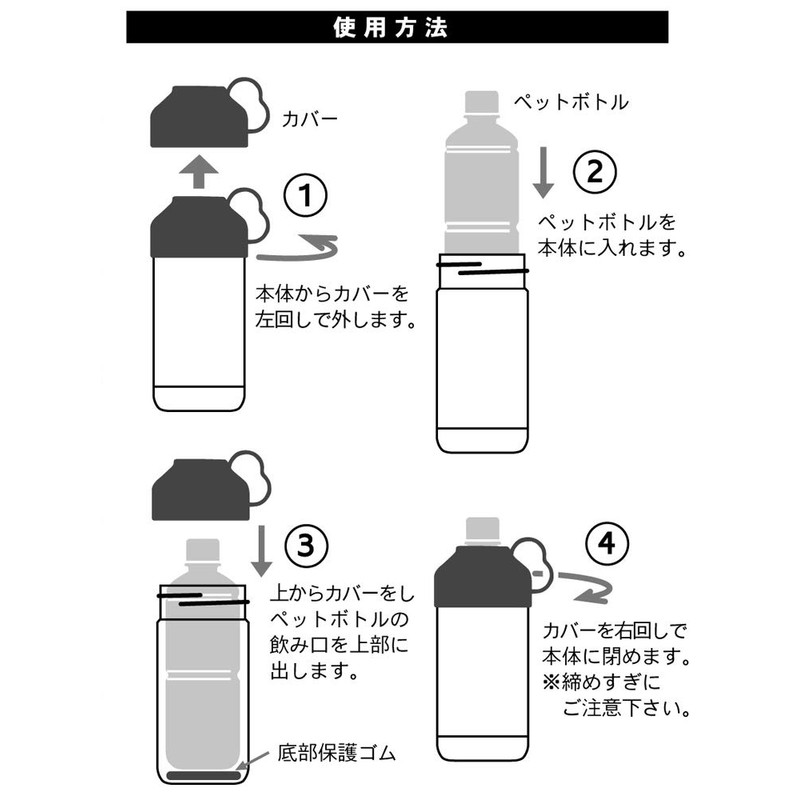 使用方法

カバー

①

本体からカバーを左回しで外します。

ペットボトル

②

ペットボトルを本体に入れます。

③

上からカバーをしペットボトルの飲み口を上部に出します。

底部保護ゴム

④

カバーを右回しで本体に閉めます。
※締めすぎにご注意下さい。