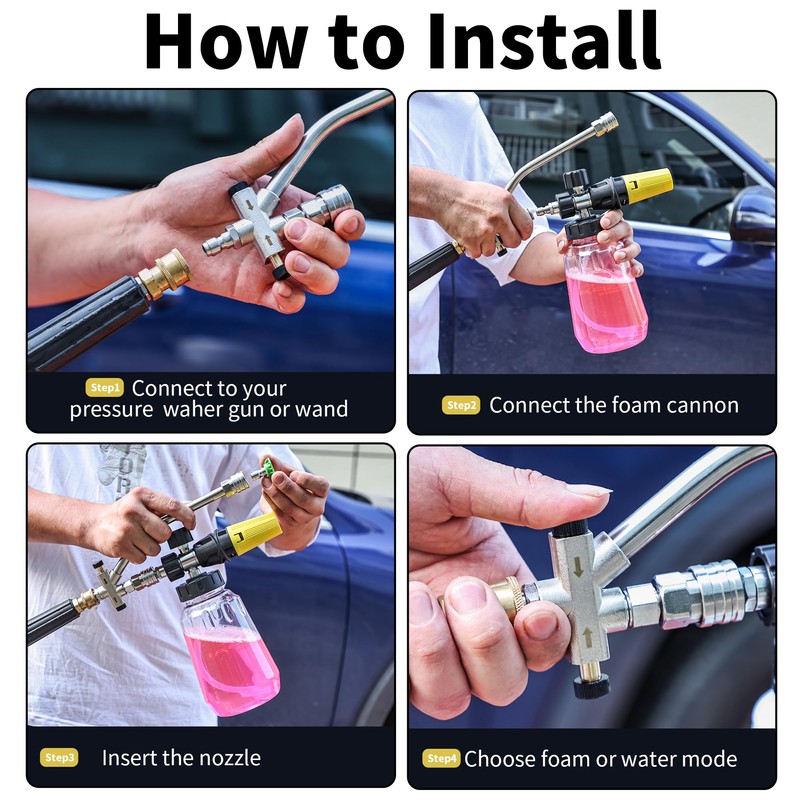 How to Install

Step1 Connect to your pressure waher gun or wand

Step2 Connect the foam cannon

Step3 Insert the nozzle

Step4 Choose foam or water mode